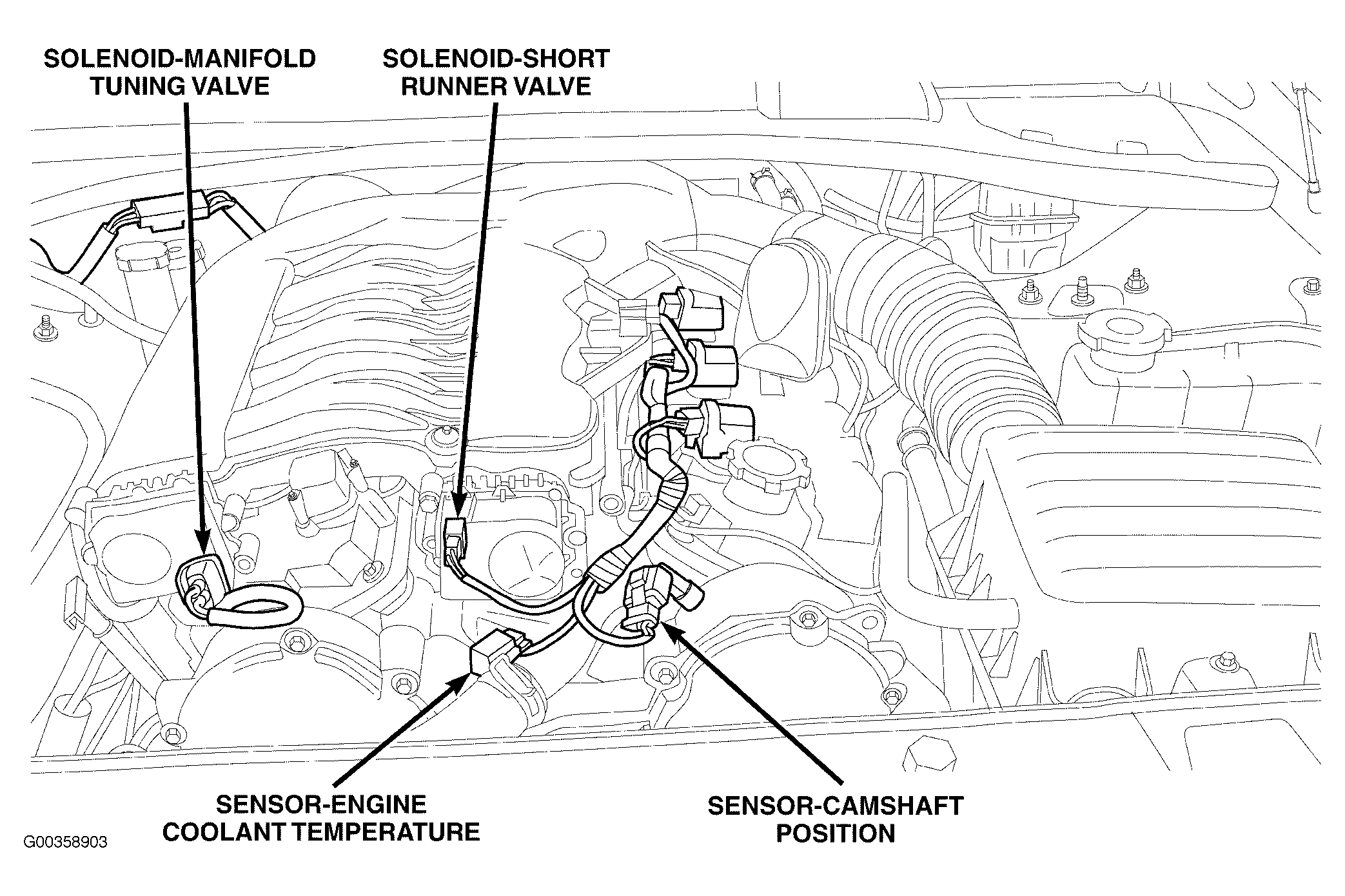 SOLENOID-MANIFOLD TUNING VALVE

SOLENOID-SHORT RUNNER VALVE

SENSOR-ENGINE COOLANT TEMPERATURE

SENSOR-CAMSHAFT POSITION

G00358903