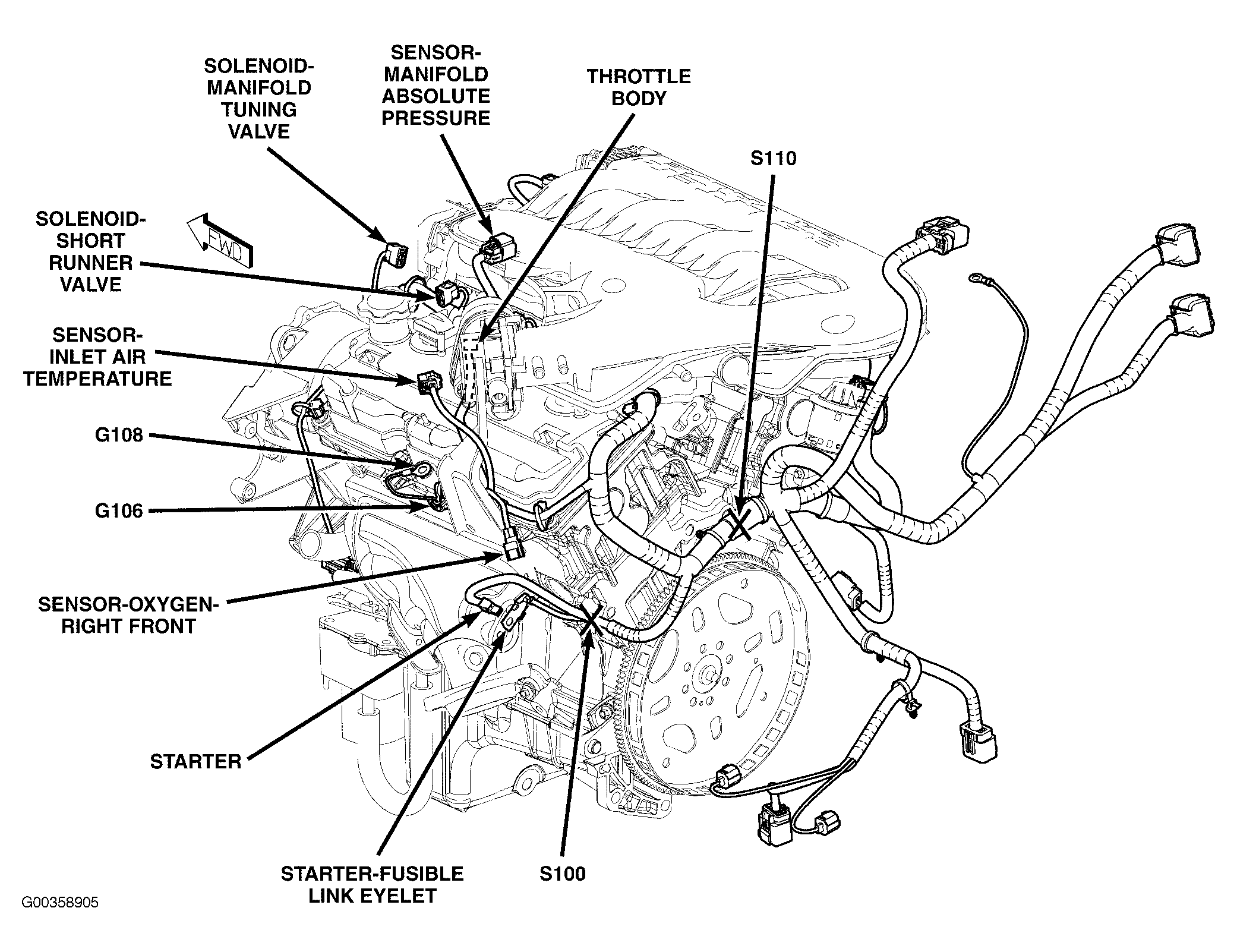 SOLENOID-MANIFOLD TUNING VALVE

SENSOR-MANIFOLD ABSOLUTE PRESSURE

THROTTLE BODY

S110

SOLENOID-SHORT RUNNER VALVE

FWD

SENSOR-INLET AIR TEMPERATURE

G108

G106

SENSOR-OXYGEN-RIGHT FRONT

STARTER

STARTER-FUSIBLE LINK EYELET

S100

G00358905