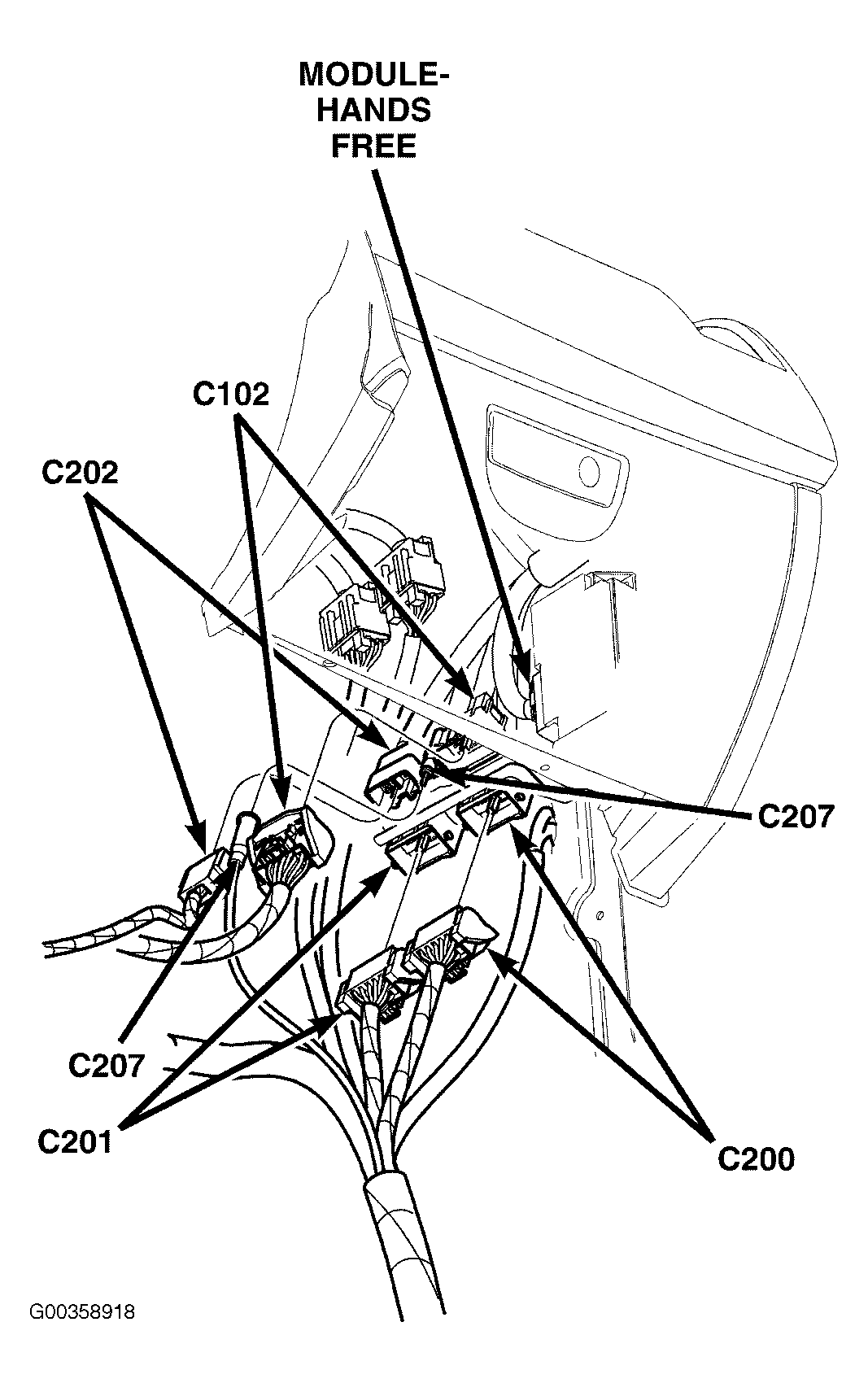 MODULE-HANDS FREE

C102

C202

C207

C207

C201

C200

G00358918