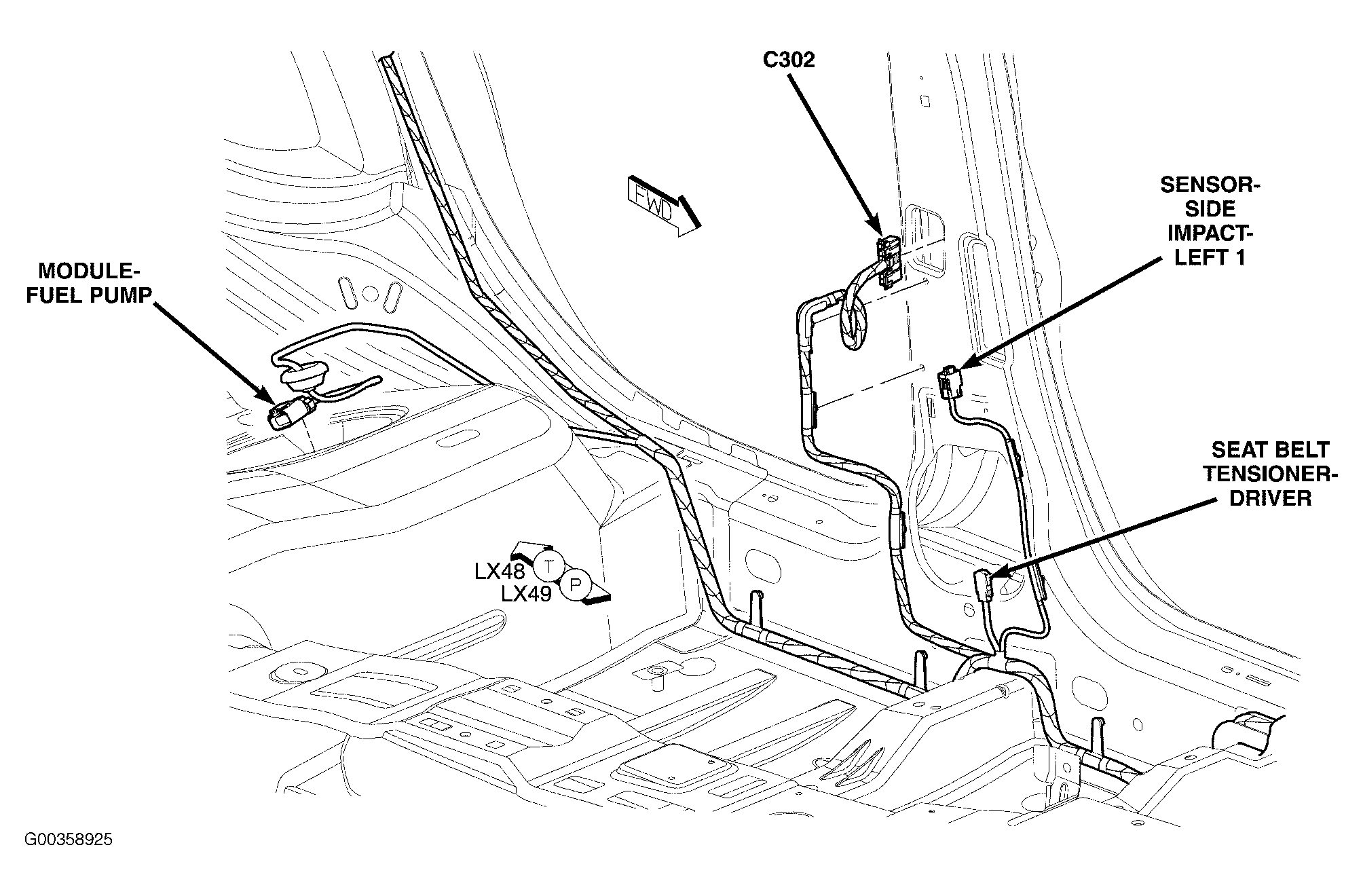 C302

FWD

SENSOR-SIDE IMPACT-LEFT 1

MODULE-FUEL PUMP

SEAT BELT TENSIONER-DRIVER

LX48 T
LX49 P

G00358925