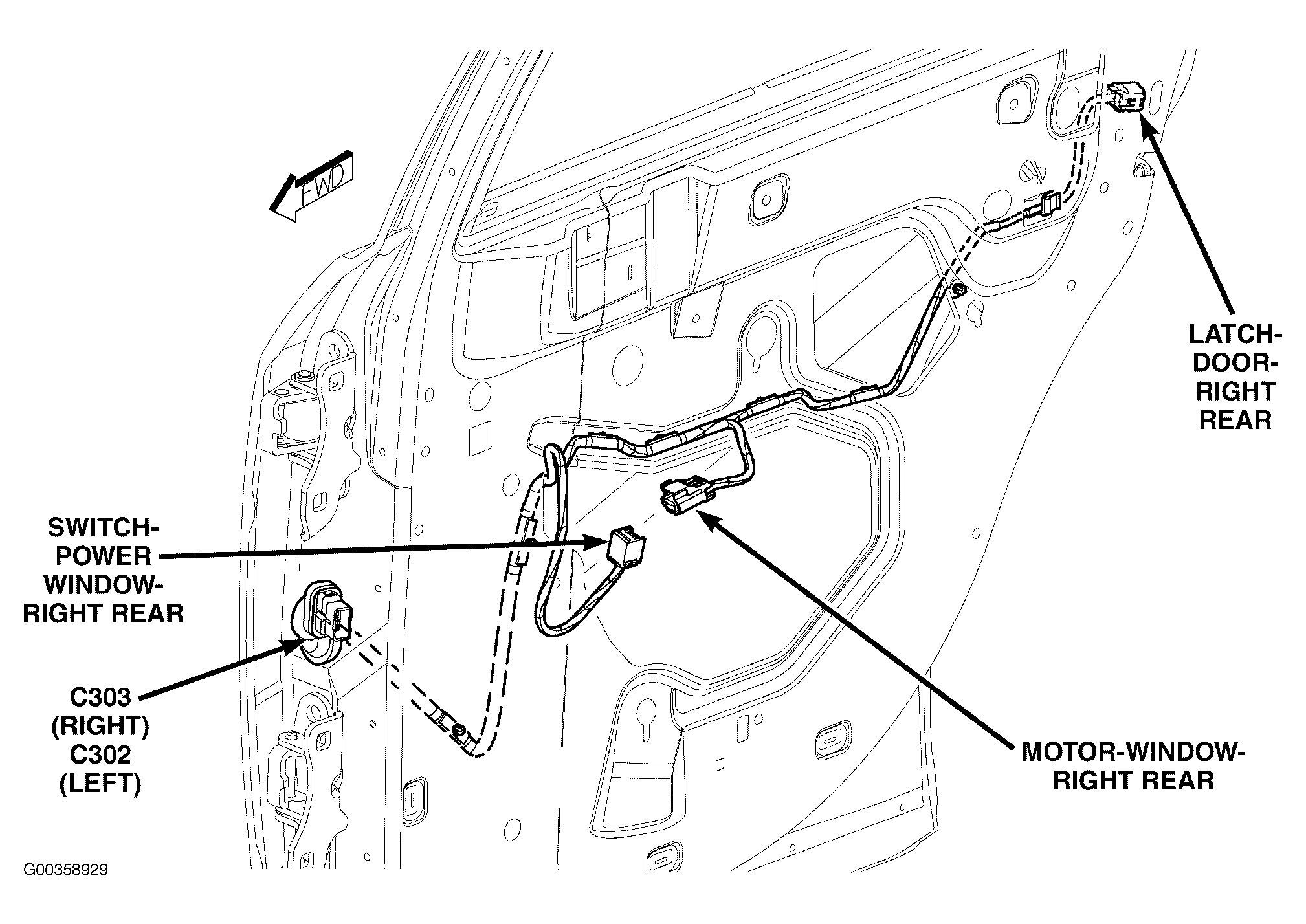 FWD

LATCH-DOOR-RIGHT REAR

SWITCH-POWER WINDOW-RIGHT REAR

C303 (RIGHT) C302 (LEFT)

MOTOR-WINDOW-RIGHT REAR

G00358929