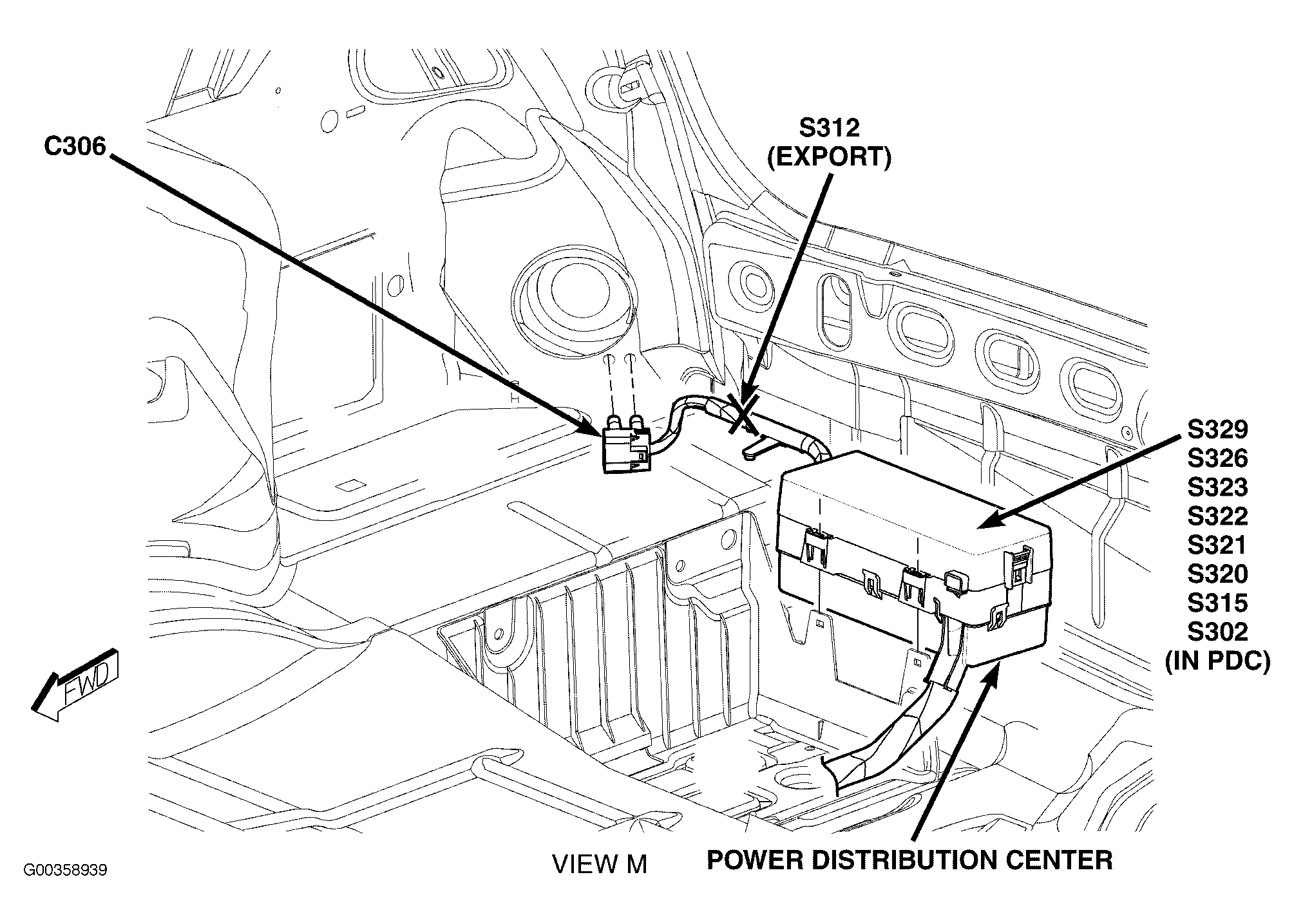 C306

S312
(EXPORT)

S329
S326
S323
S322
S321
S320
S315
S302
(IN PDC)

FWD

G00358939

VIEW M

POWER DISTRIBUTION CENTER