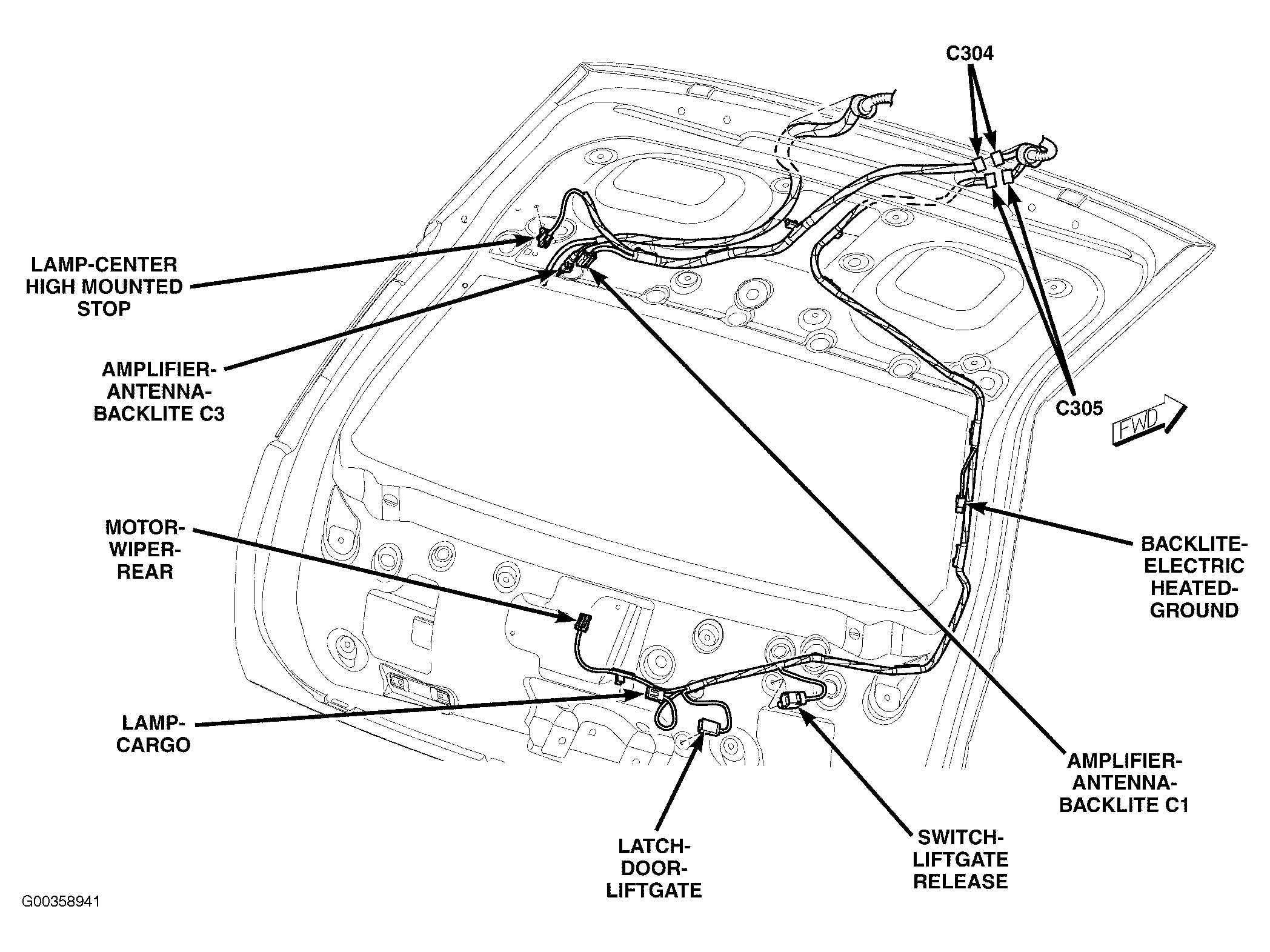 C304

LAMP-CENTER HIGH MOUNTED STOP

AMPLIFIER-ANTENNA-BACKLITE C3

C305

FWD

MOTOR-WIPER-REAR

BACKLITE-ELECTRIC HEATED-GROUND

LAMP-CARGO

AMPLIFIER-ANTENNA-BACKLITE C1

LATCH-DOOR-LIFTGATE

SWITCH-LIFTGATE RELEASE

G00358941