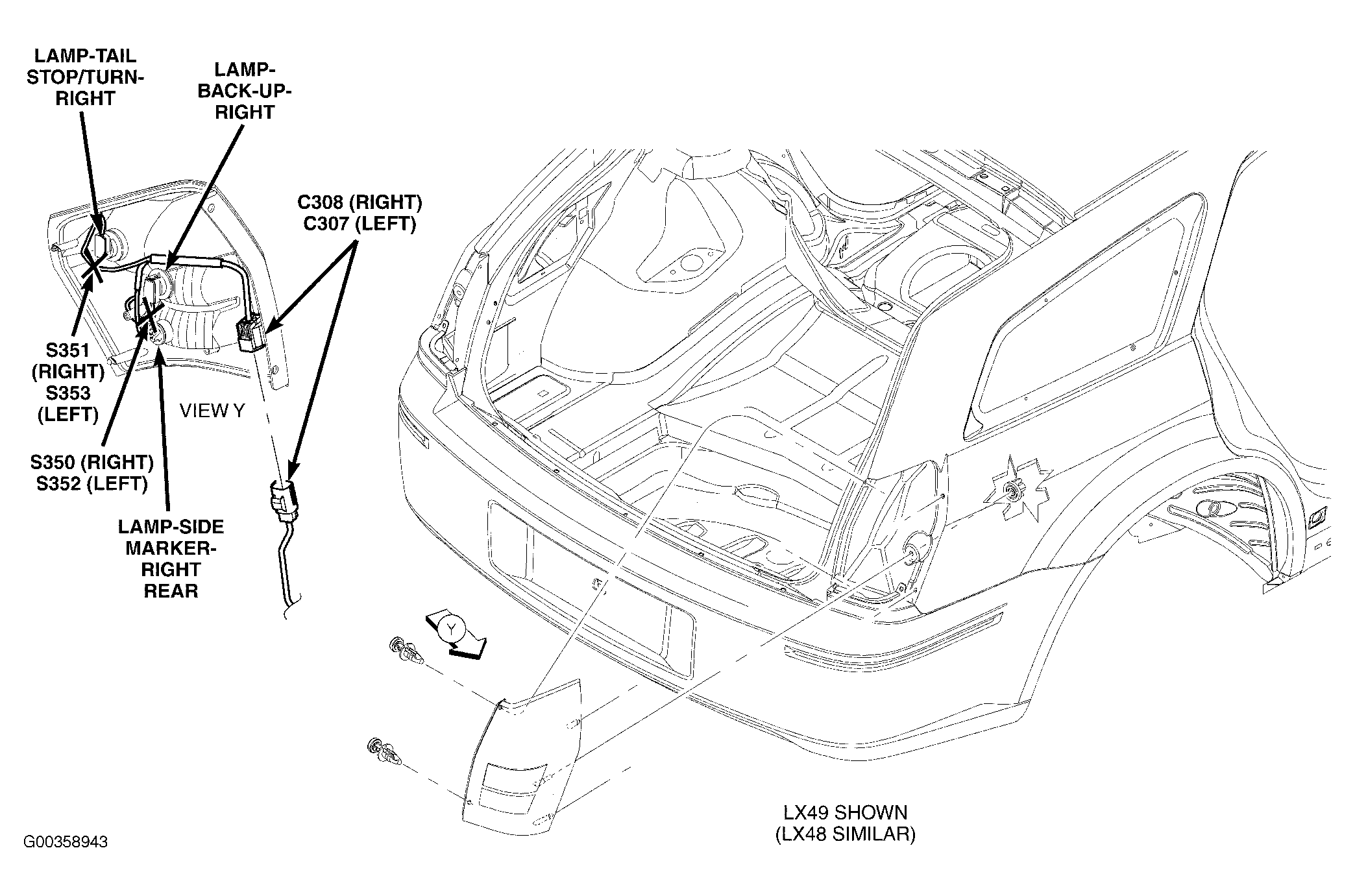 LAMP-TAIL STOP/TURN-RIGHT

LAMP-BACK-UP-RIGHT

C308 (RIGHT)
C307 (LEFT)

S351 (RIGHT)
S353 (LEFT)

VIEW Y

S350 (RIGHT)
S352 (LEFT)

LAMP-SIDE MARKER-RIGHT REAR

Y

LX49 SHOWN
(LX48 SIMILAR)

G00358943