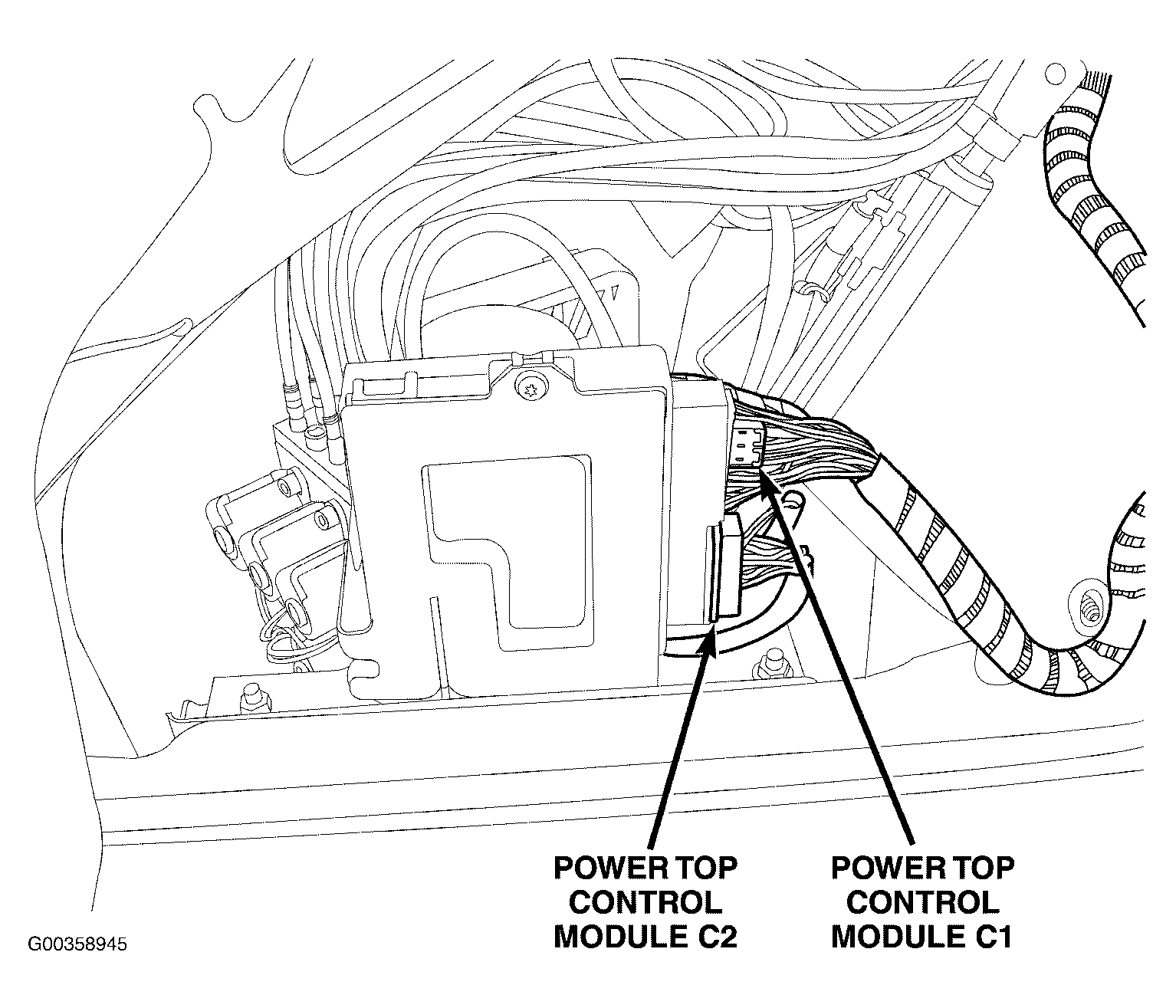 POWER TOP CONTROL MODULE C2

POWER TOP CONTROL MODULE C1

G00358945