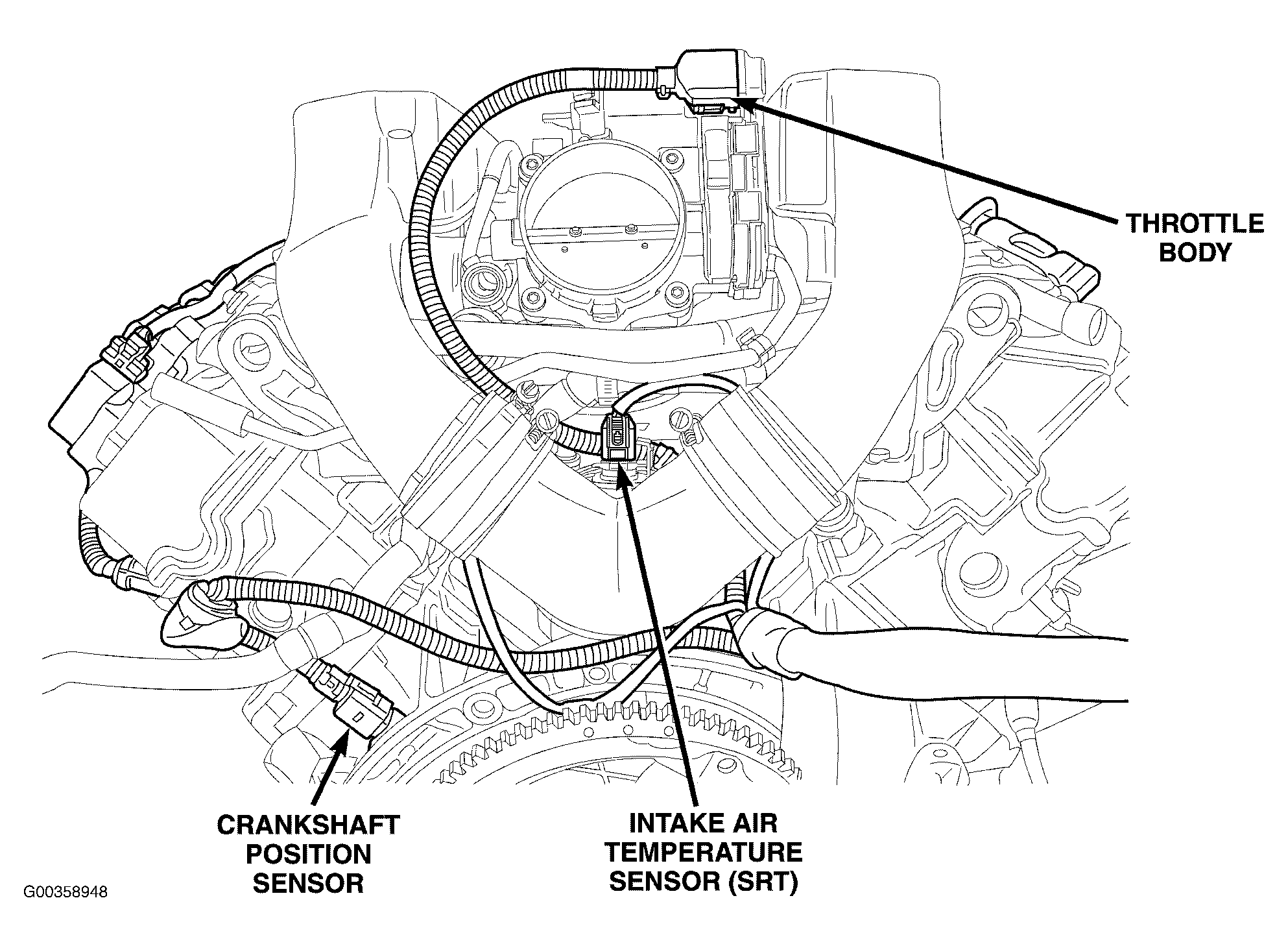 THROTTLE BODY

CRANKSHAFT POSITION SENSOR

INTAKE AIR TEMPERATURE SENSOR (SRT)

G00358948