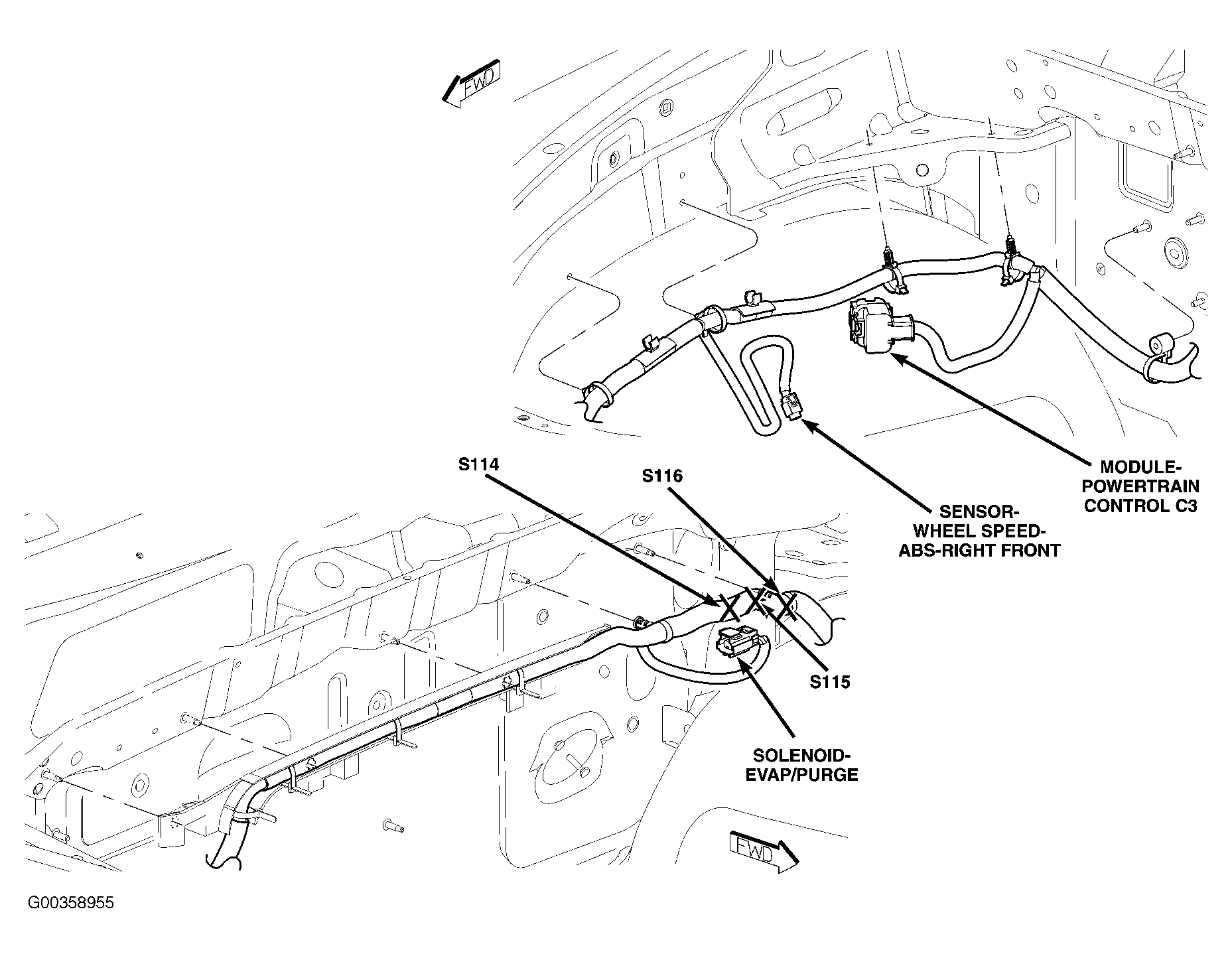 FWD

MODULE-POWERTRAIN CONTROL C3

SENSOR-WHEEL SPEED-ABS-RIGHT FRONT

S114

S116

S115

SOLENOID-EVAP/PURGE

FWD

G00358955