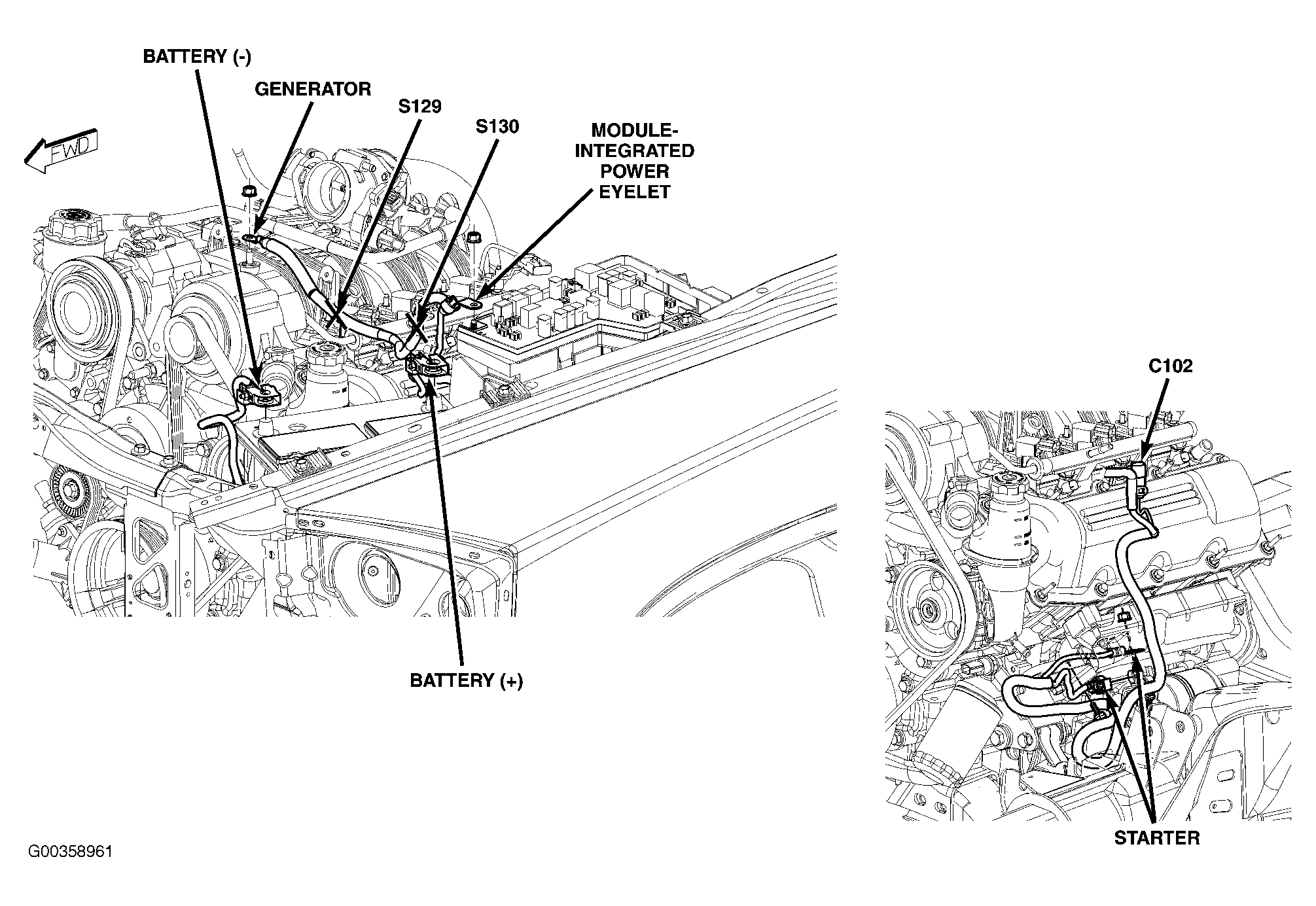 BATTERY (-)

GENERATOR

S129

S130

MODULE-INTEGRATED POWER EYELET

FWD

C102

BATTERY (+)

STARTER

G00358961