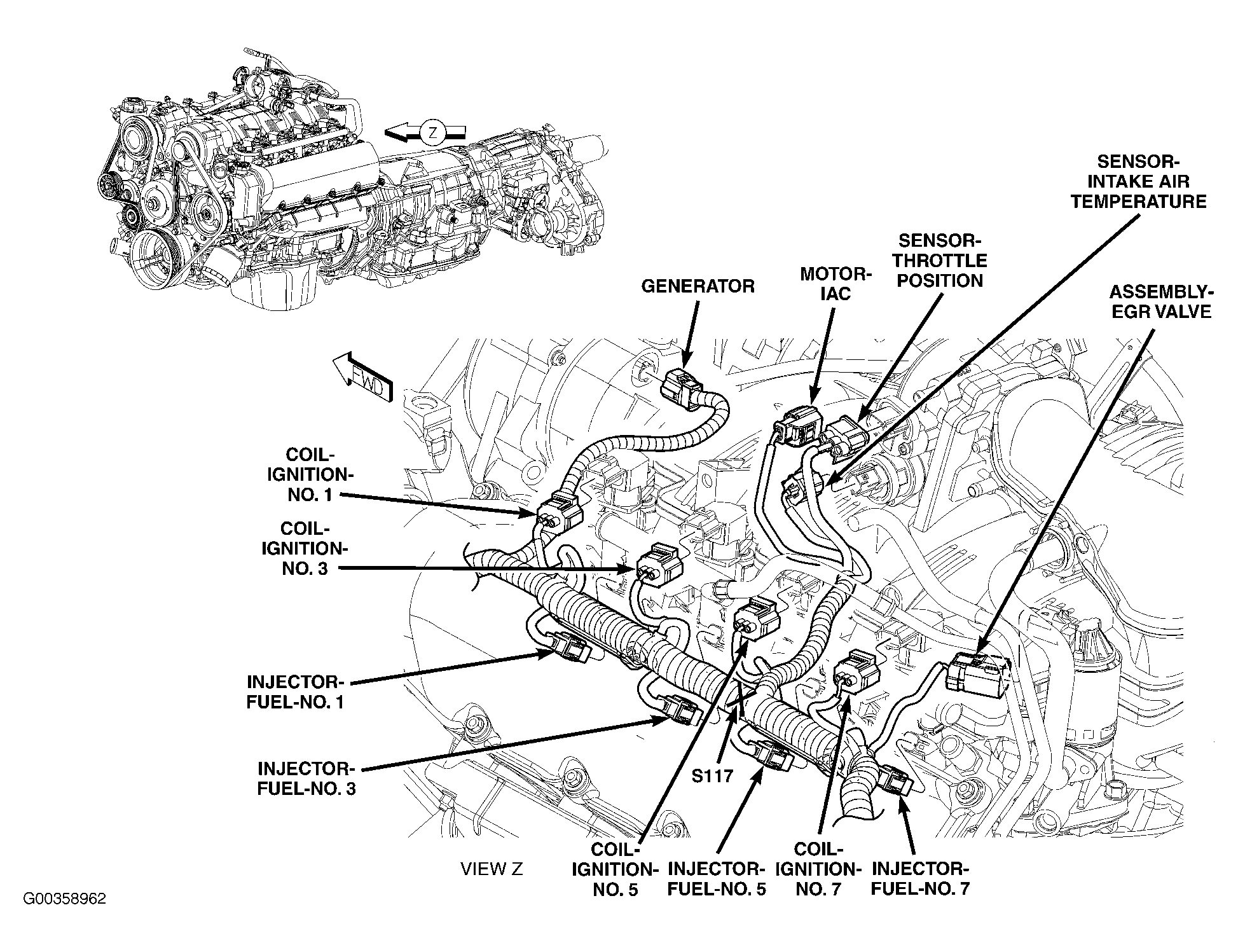 Z

SENSOR-INTAKE AIR TEMPERATURE

SENSOR-THROTTLE POSITION

MOTOR-IAC

GENERATOR

ASSEMBLY-EGR VALVE

FWD

COIL-IGNITION-NO. 1

COIL-IGNITION-NO. 3

INJECTOR-FUEL-NO. 1

INJECTOR-FUEL-NO. 3

S117

VIEW Z

COIL-IGNITION-NO. 5

INJECTOR-FUEL-NO. 5

COIL-IGNITION-NO. 7

INJECTOR-FUEL-NO. 7

G00358962