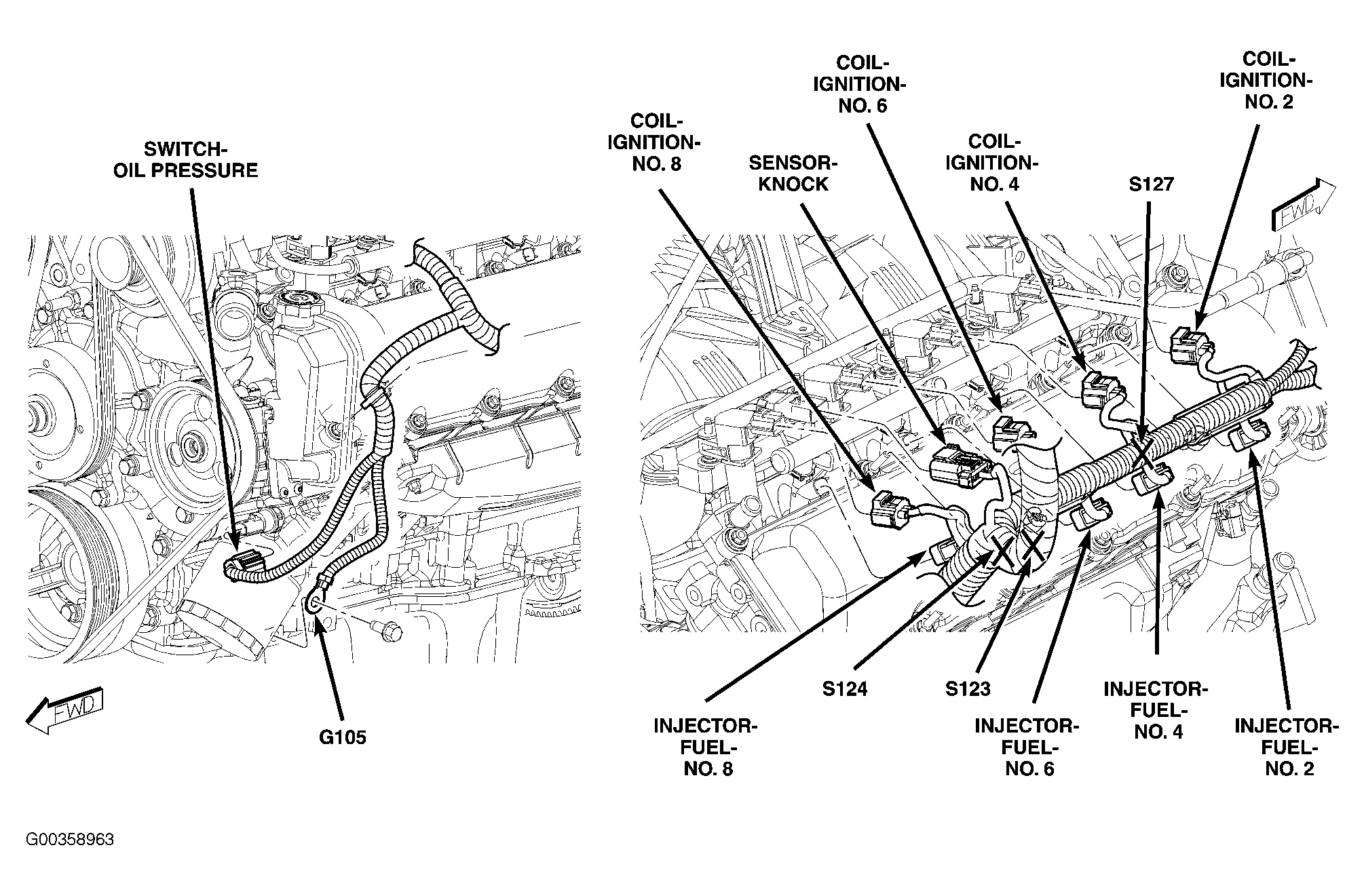 SWITCH-
OIL PRESSURE

FWD

G105

COIL-
IGNITION-
NO. 8

SENSOR-
KNOCK

COIL-
IGNITION-
NO. 6

COIL-
IGNITION-
NO. 4

S127

COIL-
IGNITION-
NO. 2

FWD

INJECTOR-
FUEL-
NO. 8

S124

S123

INJECTOR-
FUEL-
NO. 6

INJECTOR-
FUEL-
NO. 4

INJECTOR-
FUEL-
NO. 2

G00358963