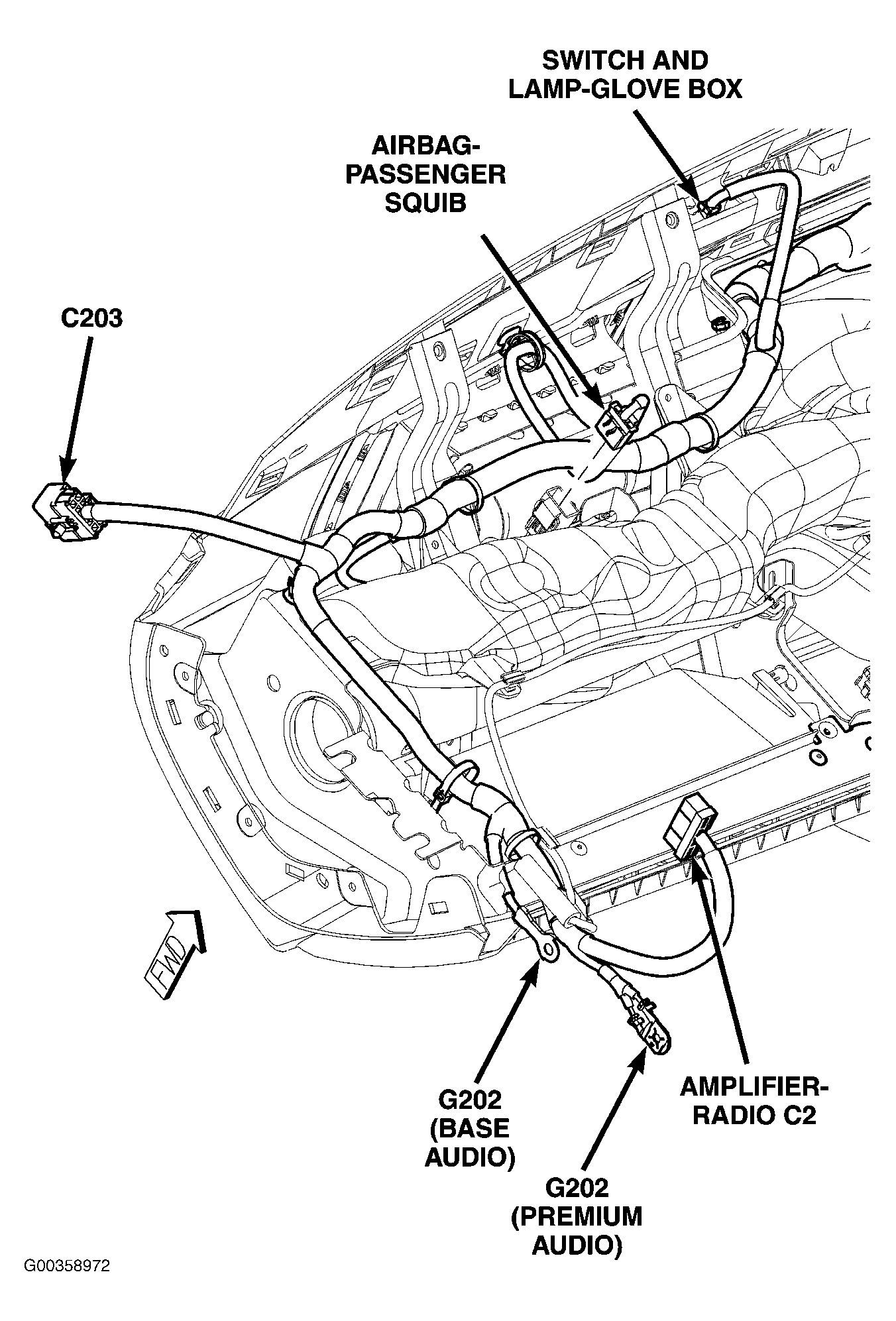 SWITCH AND LAMP-GLOVE BOX

AIRBAG-PASSENGER SQUIB

C203

FWD

G202 (BASE AUDIO)

G202 (PREMIUM AUDIO)

AMPLIFIER-RADIO C2

G00358972