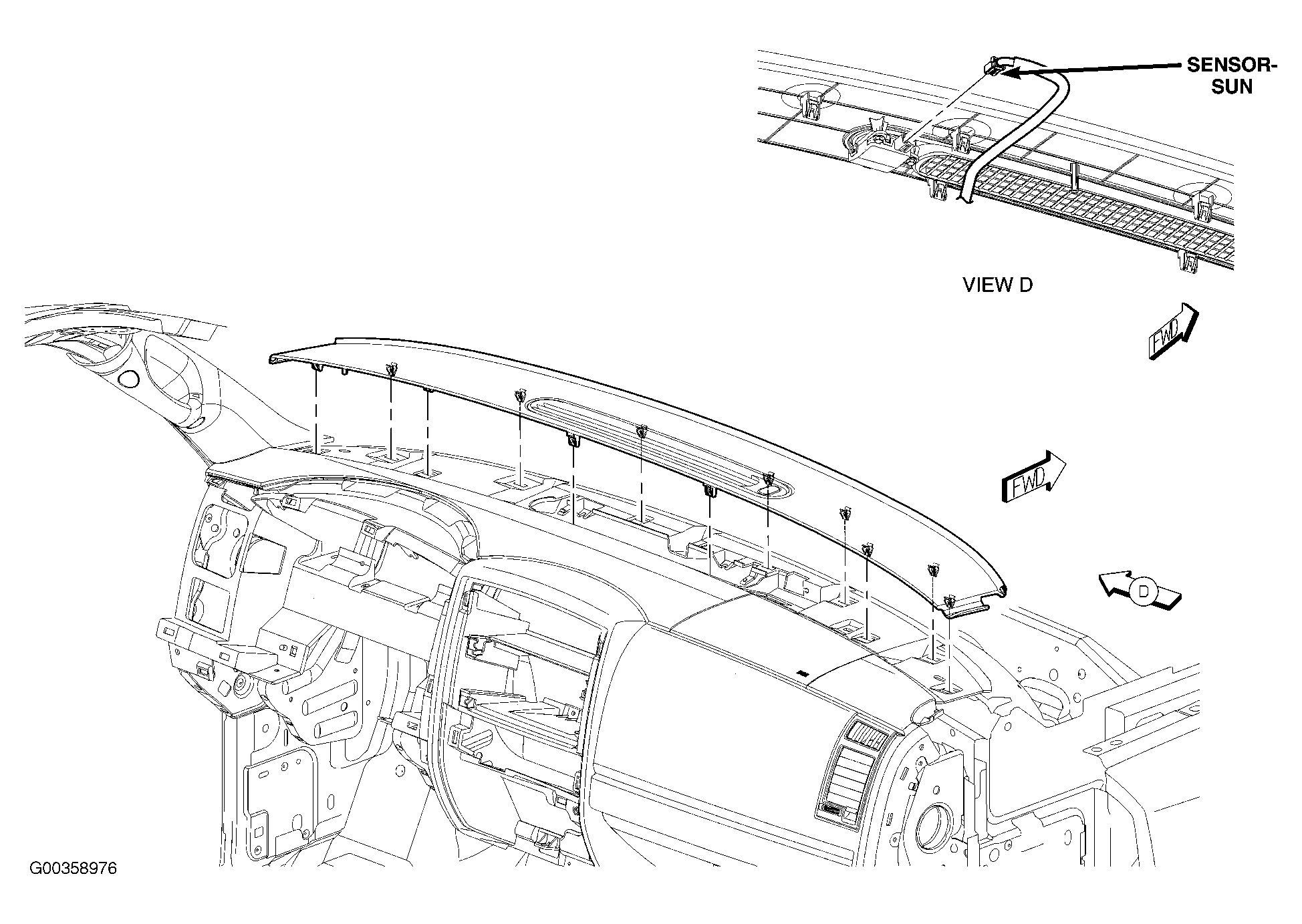 SENSOR-SUN

VIEW D

FWD

FWD

D

G00358976