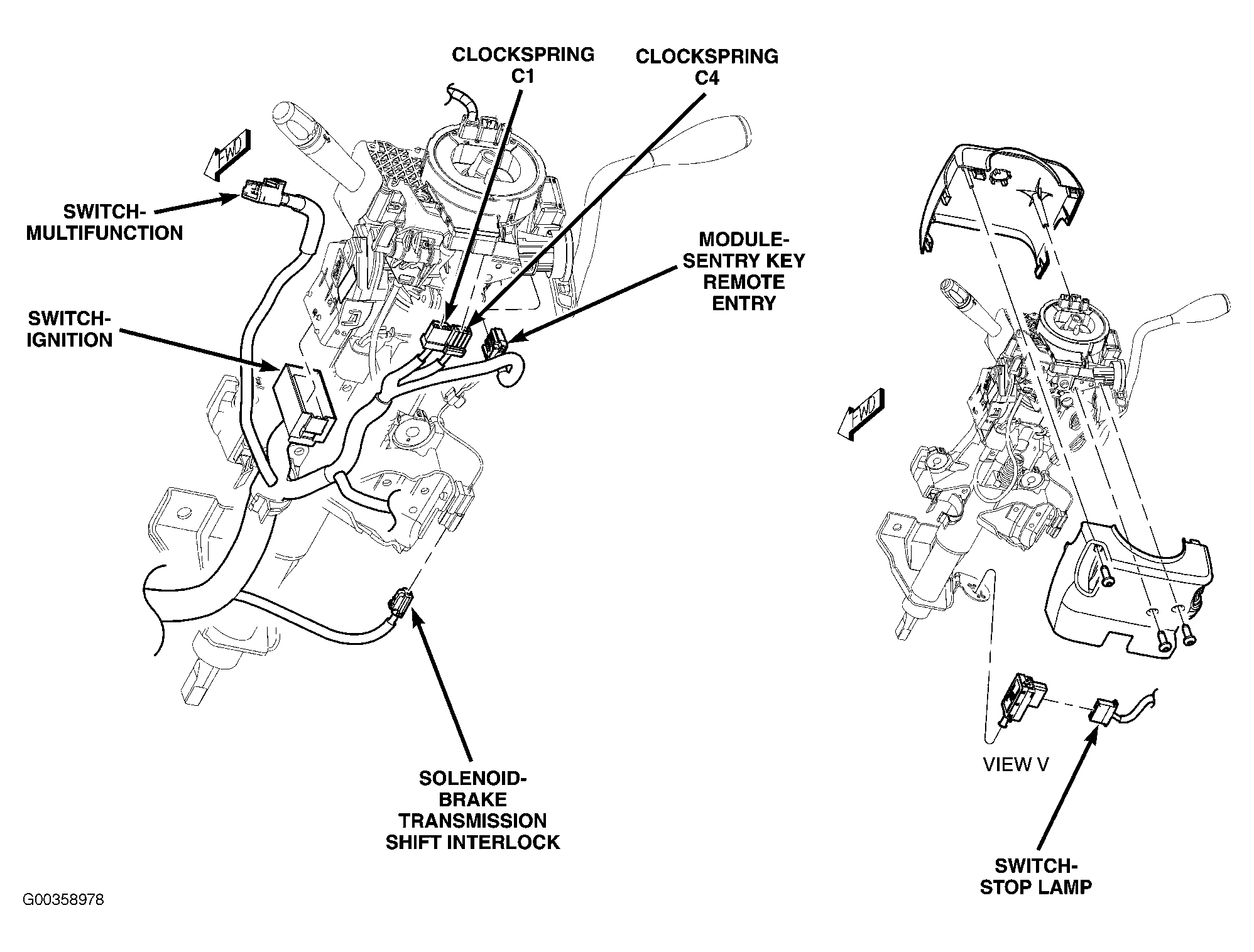 CLOCKSPRING C1

CLOCKSPRING C4

FWD

SWITCH-MULTIFUNCTION

MODULE-SENTRY KEY REMOTE ENTRY

SWITCH-IGNITION

FWD

SOLENOID-BRAKE TRANSMISSION SHIFT INTERLOCK

VIEW V

SWITCH-STOP LAMP

G00358978