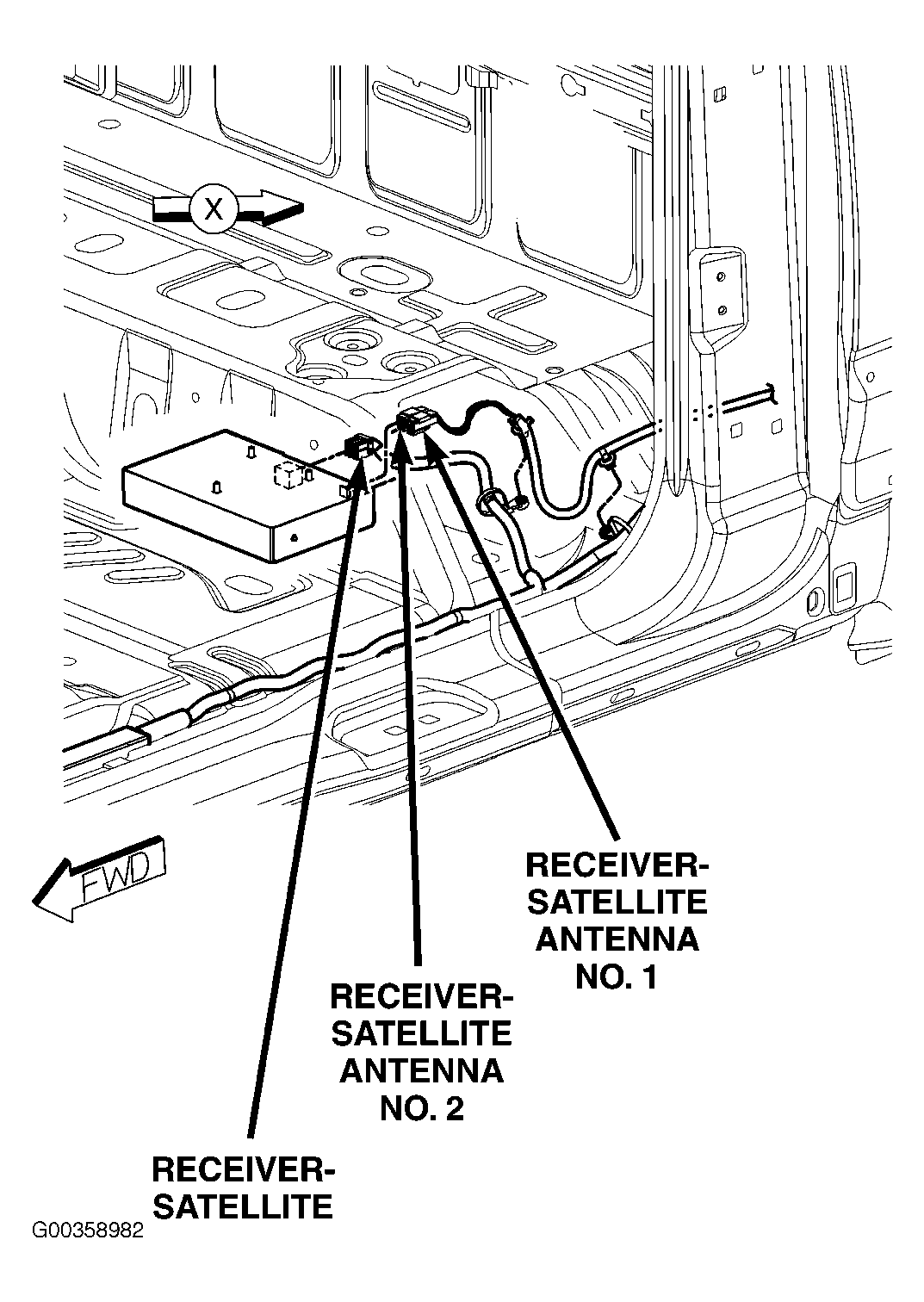 X

FWD

RECEIVER-SATELLITE ANTENNA NO. 1

RECEIVER-SATELLITE ANTENNA NO. 2

RECEIVER-SATELLITE

G00358982