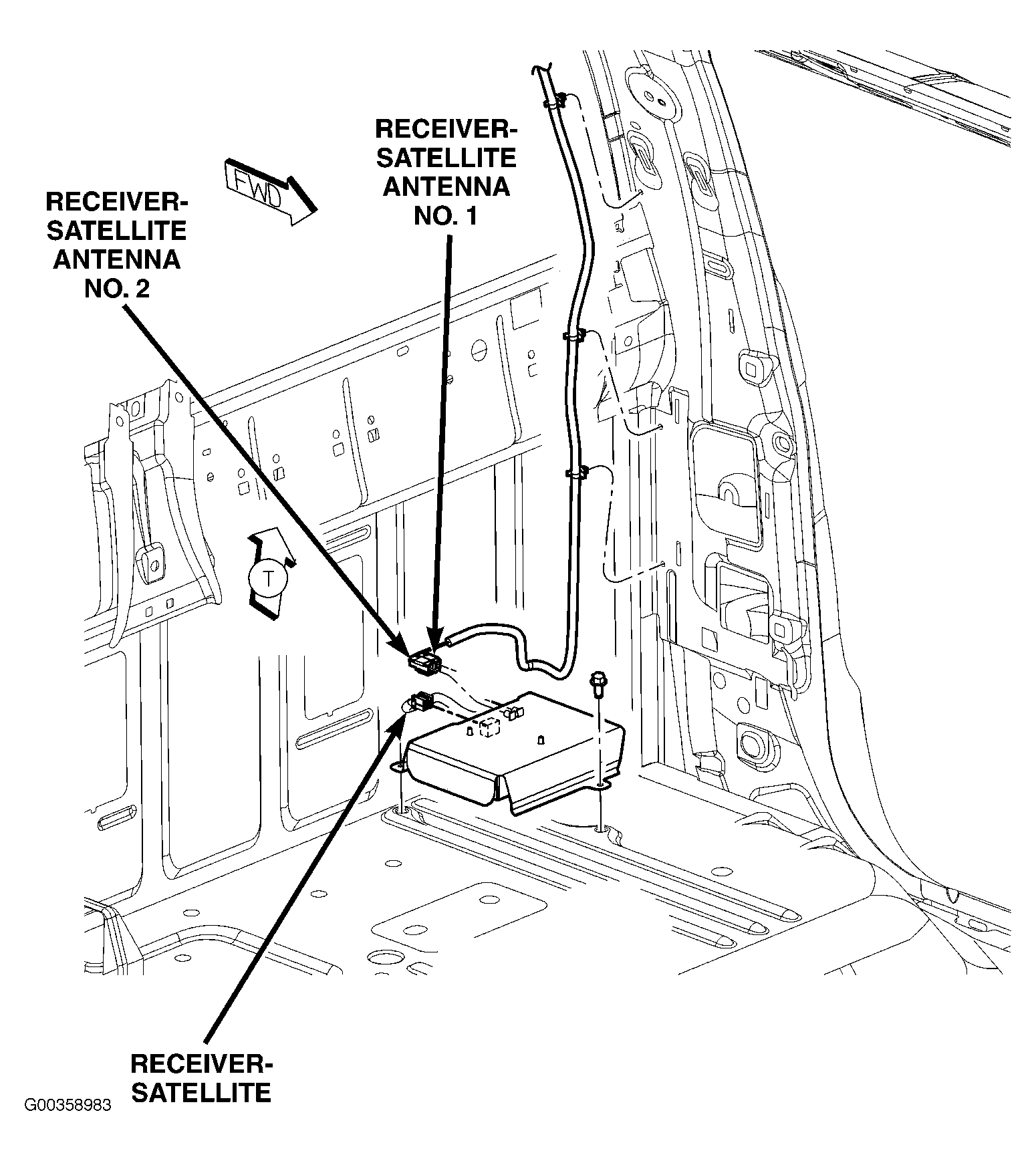 RECEIVER-SATELLITE ANTENNA NO. 1

FWD

RECEIVER-SATELLITE ANTENNA NO. 2

T

RECEIVER-SATELLITE

G00358983