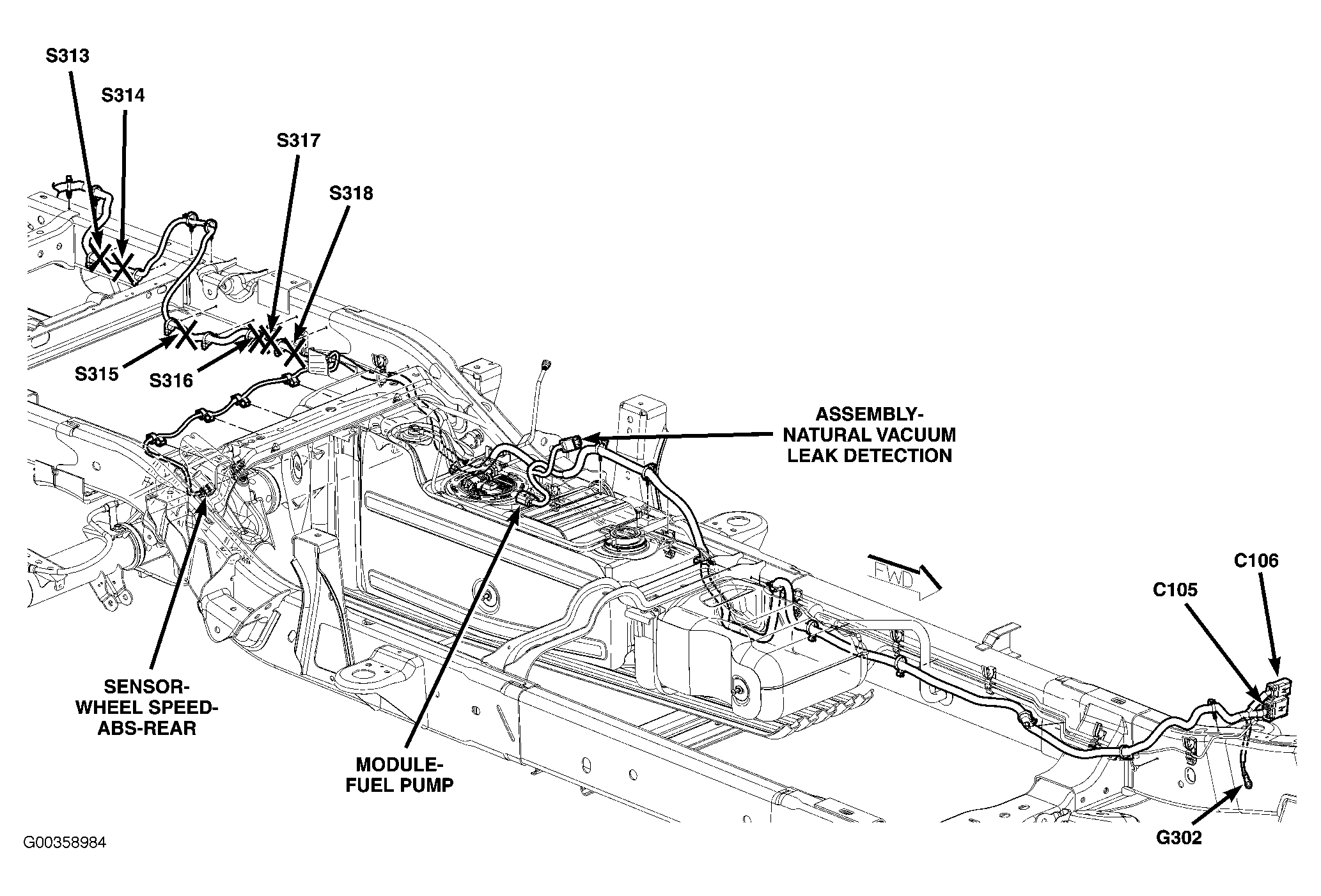 S313
S314
S317
S318
S315
S316
ASSEMBLY-NATURAL VACUUM LEAK DETECTION
FWD
C106
C105
SENSOR-WHEEL SPEED-ABS-REAR
MODULE-FUEL PUMP
G302
G00358984