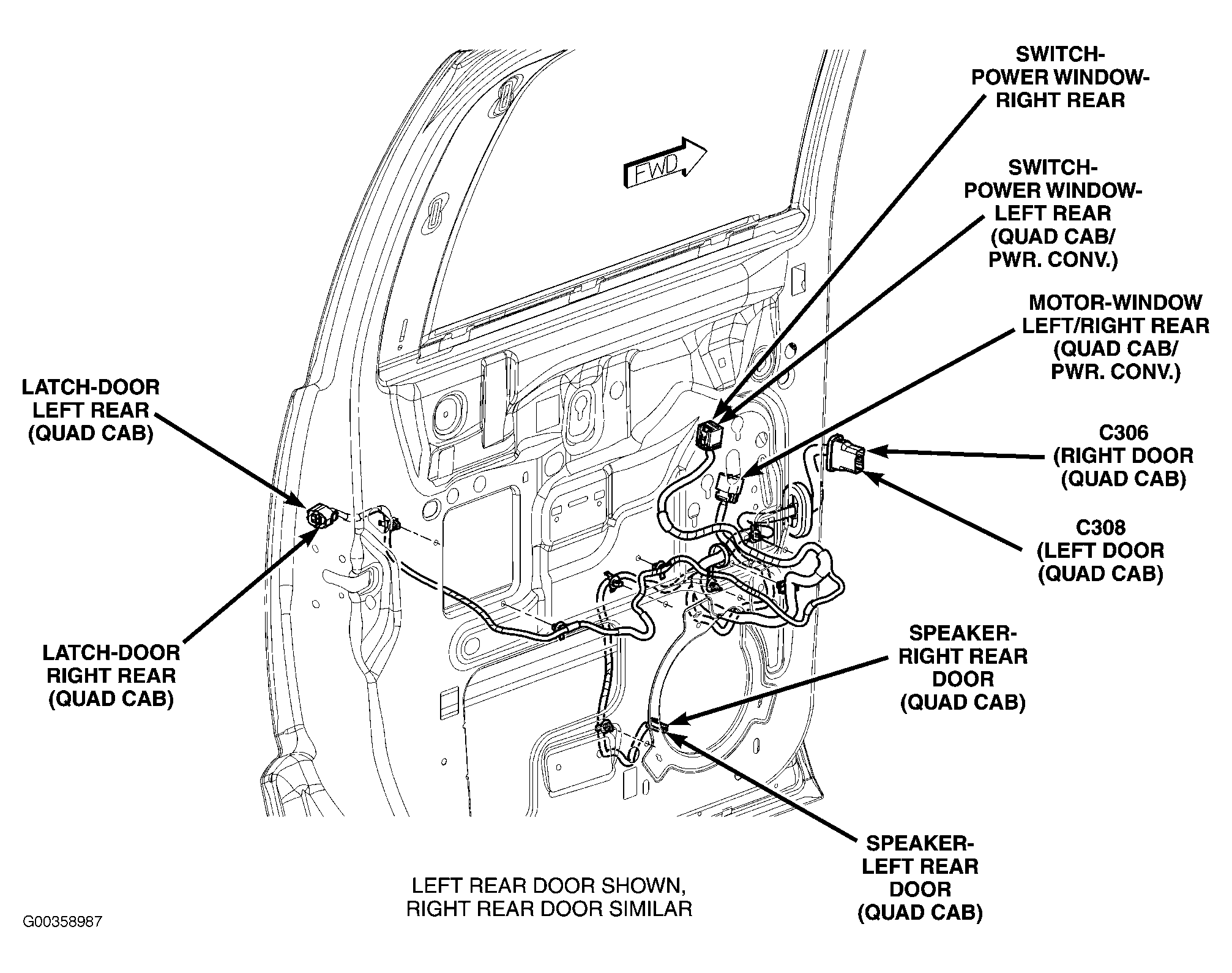 SWITCH-
POWER WINDOW-
RIGHT REAR

FWD

SWITCH-
POWER WINDOW-
LEFT REAR
(QUAD CAB/
PWR. CONV.)

MOTOR-WINDOW
LEFT/RIGHT REAR
(QUAD CAB/
PWR. CONV.)

LATCH-DOOR
LEFT REAR
(QUAD CAB)

C306
(RIGHT DOOR
(QUAD CAB)

C308
(LEFT DOOR
(QUAD CAB)

LATCH-DOOR
RIGHT REAR
(QUAD CAB)

SPEAKER-
RIGHT REAR
DOOR
(QUAD CAB)

SPEAKER-
LEFT REAR
DOOR
(QUAD CAB)

LEFT REAR DOOR SHOWN,
RIGHT REAR DOOR SIMILAR

G00358987