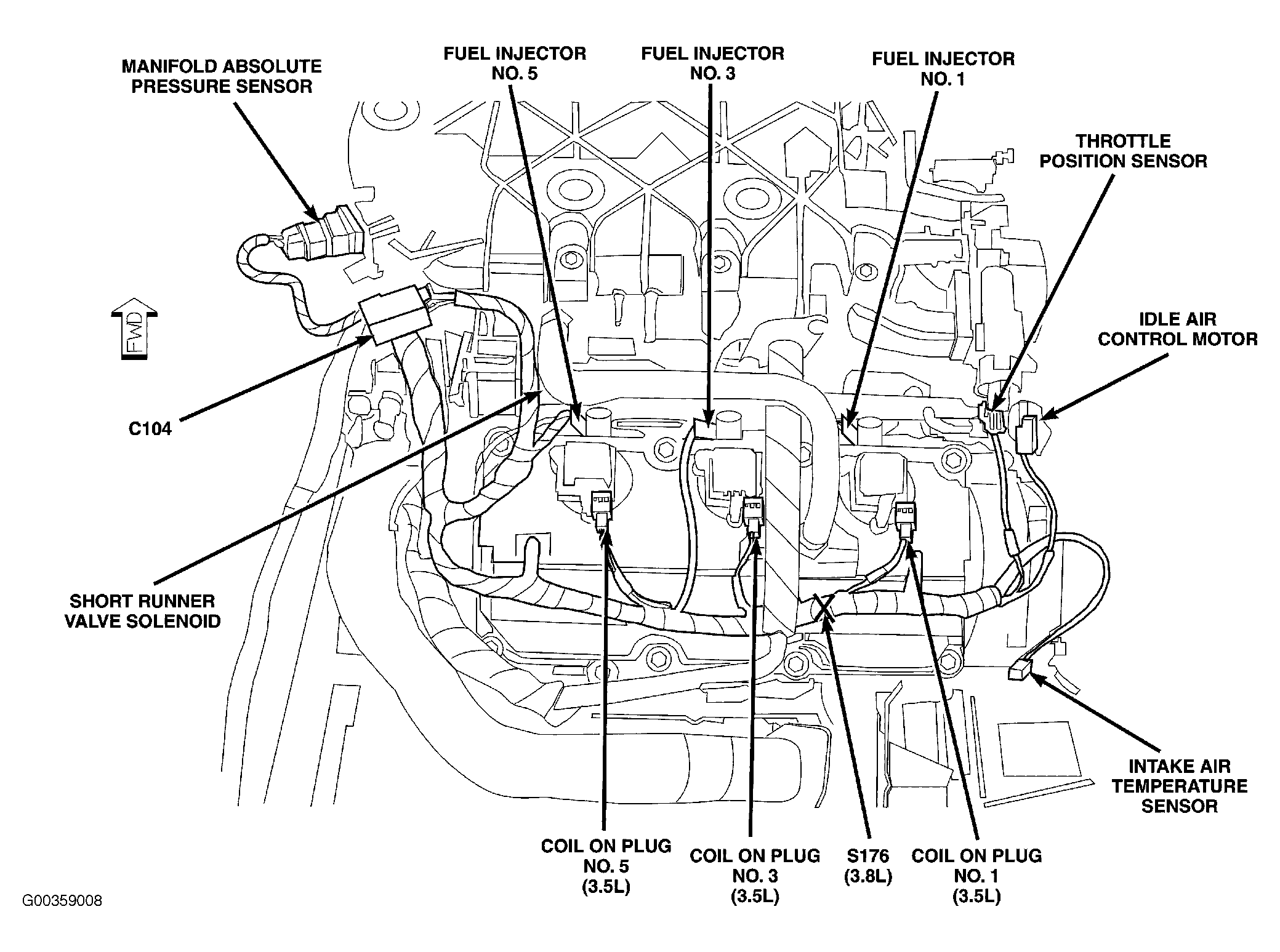 MANIFOLD ABSOLUTE PRESSURE SENSOR

FUEL INJECTOR NO. 5

FUEL INJECTOR NO. 3

FUEL INJECTOR NO. 1

THROTTLE POSITION SENSOR

FWD

IDLE AIR CONTROL MOTOR

C104

SHORT RUNNER VALVE SOLENOID

INTAKE AIR TEMPERATURE SENSOR

COIL ON PLUG NO. 5 (3.5L)

COIL ON PLUG NO. 3 (3.5L)

S176 (3.8L)

COIL ON PLUG NO. 1 (3.5L)

G00359008