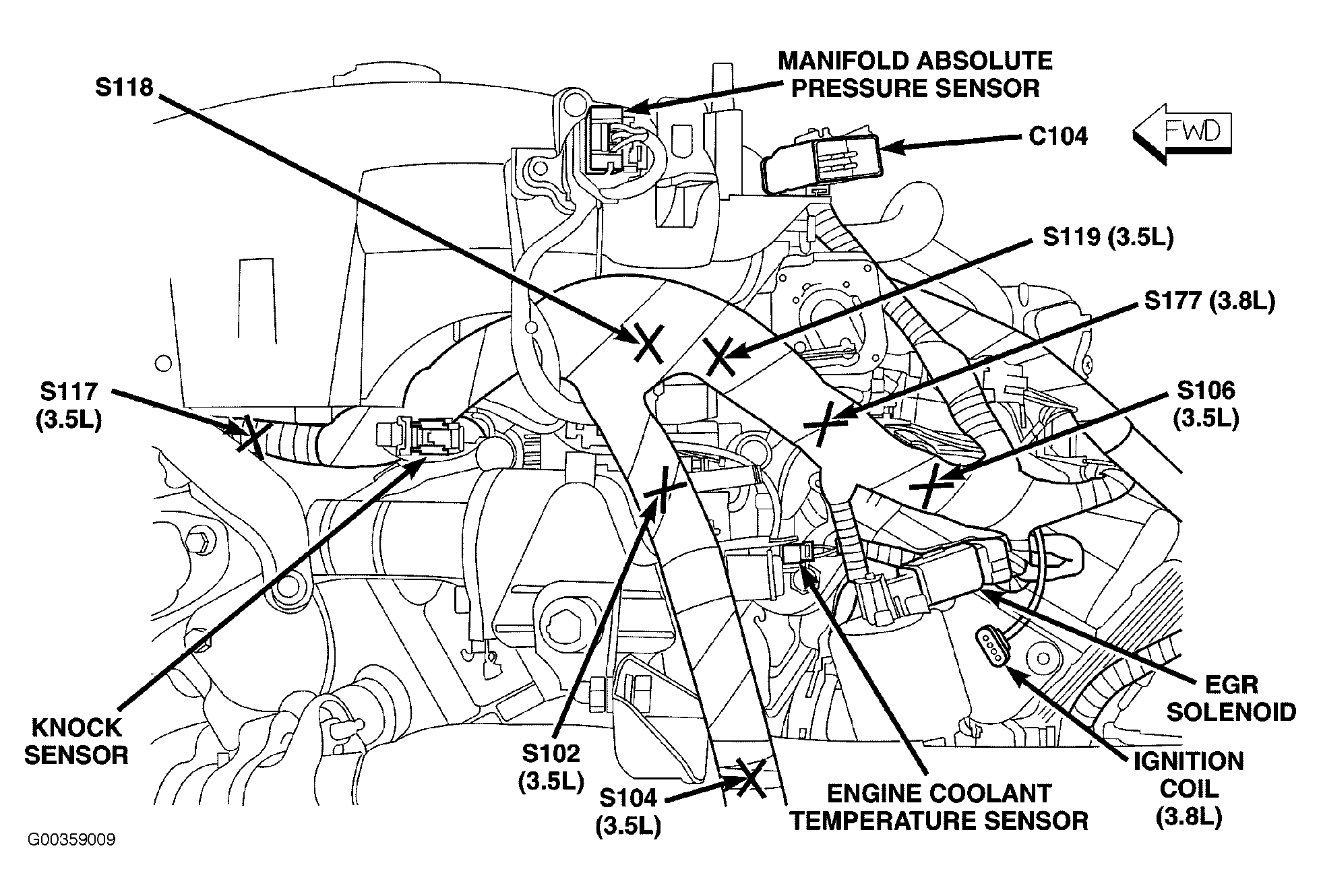 S118

MANIFOLD ABSOLUTE PRESSURE SENSOR

C104

FWD

S119 (3.5L)

S177 (3.8L)

S117 (3.5L)

S106 (3.5L)

KNOCK SENSOR

S102 (3.5L)

S104 (3.5L)

ENGINE COOLANT TEMPERATURE SENSOR

EGR SOLENOID

IGNITION COIL (3.8L)

G00359009