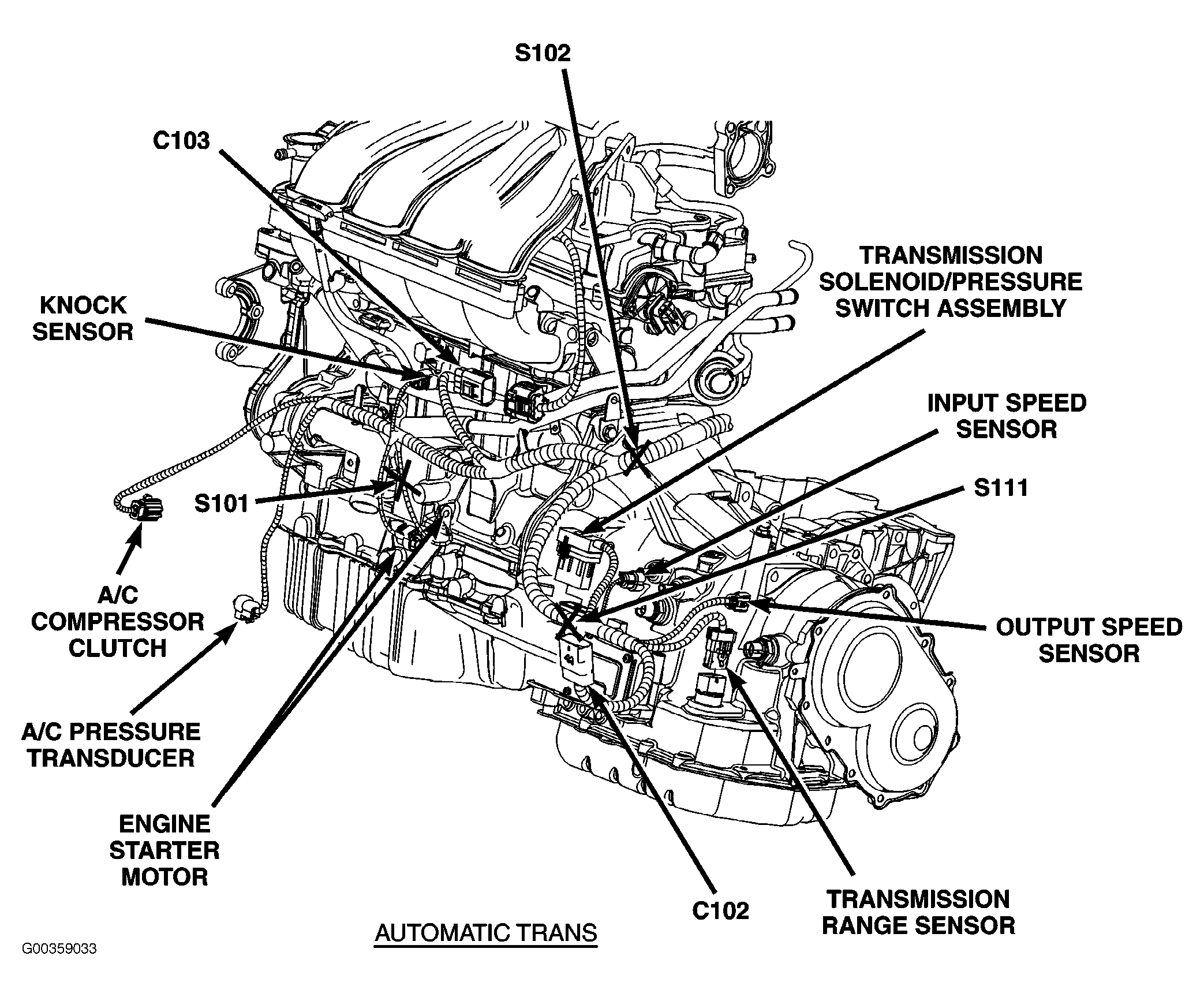 S102

C103

TRANSMISSION SOLENOID/PRESSURE SWITCH ASSEMBLY

KNOCK SENSOR

INPUT SPEED SENSOR

S101

S111

A/C COMPRESSOR CLUTCH

OUTPUT SPEED SENSOR

A/C PRESSURE TRANSDUCER

ENGINE STARTER MOTOR

C102

TRANSMISSION RANGE SENSOR

AUTOMATIC TRANS

G00359033