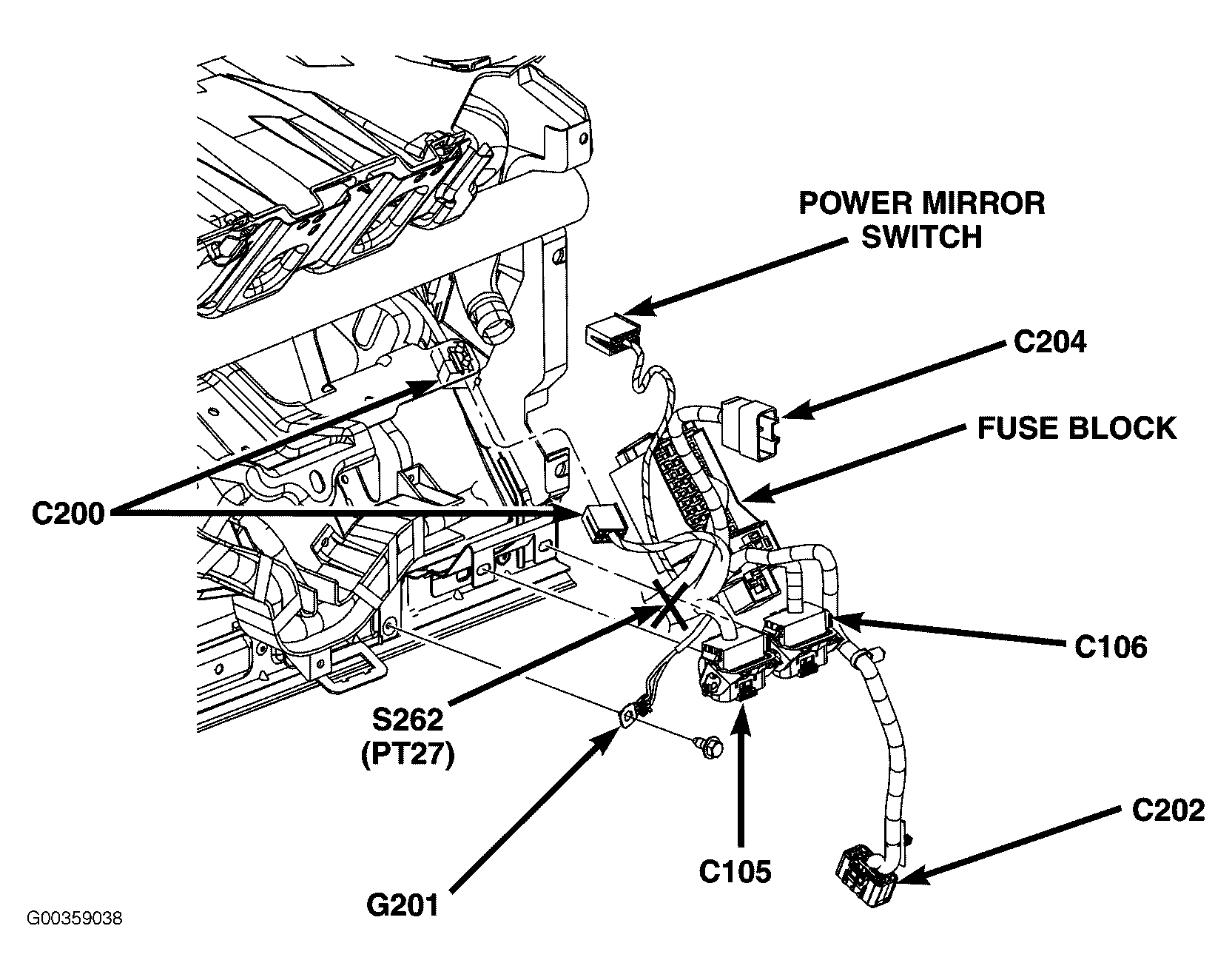 POWER MIRROR SWITCH

C204

FUSE BLOCK

C200

C106

S262
(PT27)

C202

C105

G201

G00359038