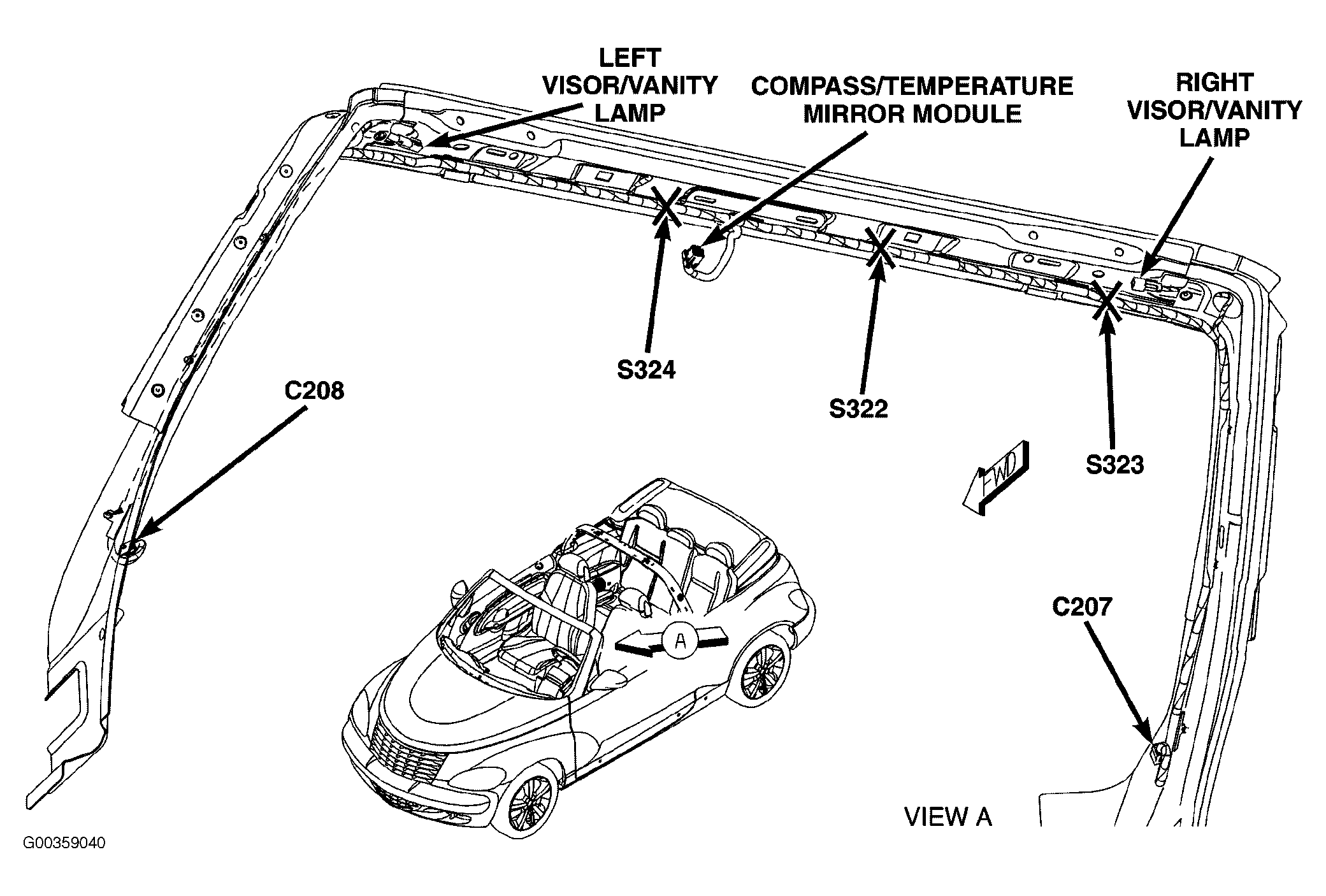 LEFT VISOR/VANITY LAMP

COMPASS/TEMPERATURE MIRROR MODULE

RIGHT VISOR/VANITY LAMP

S324

S322

S323

C208

FWD

C207

A

VIEW A

G00359040