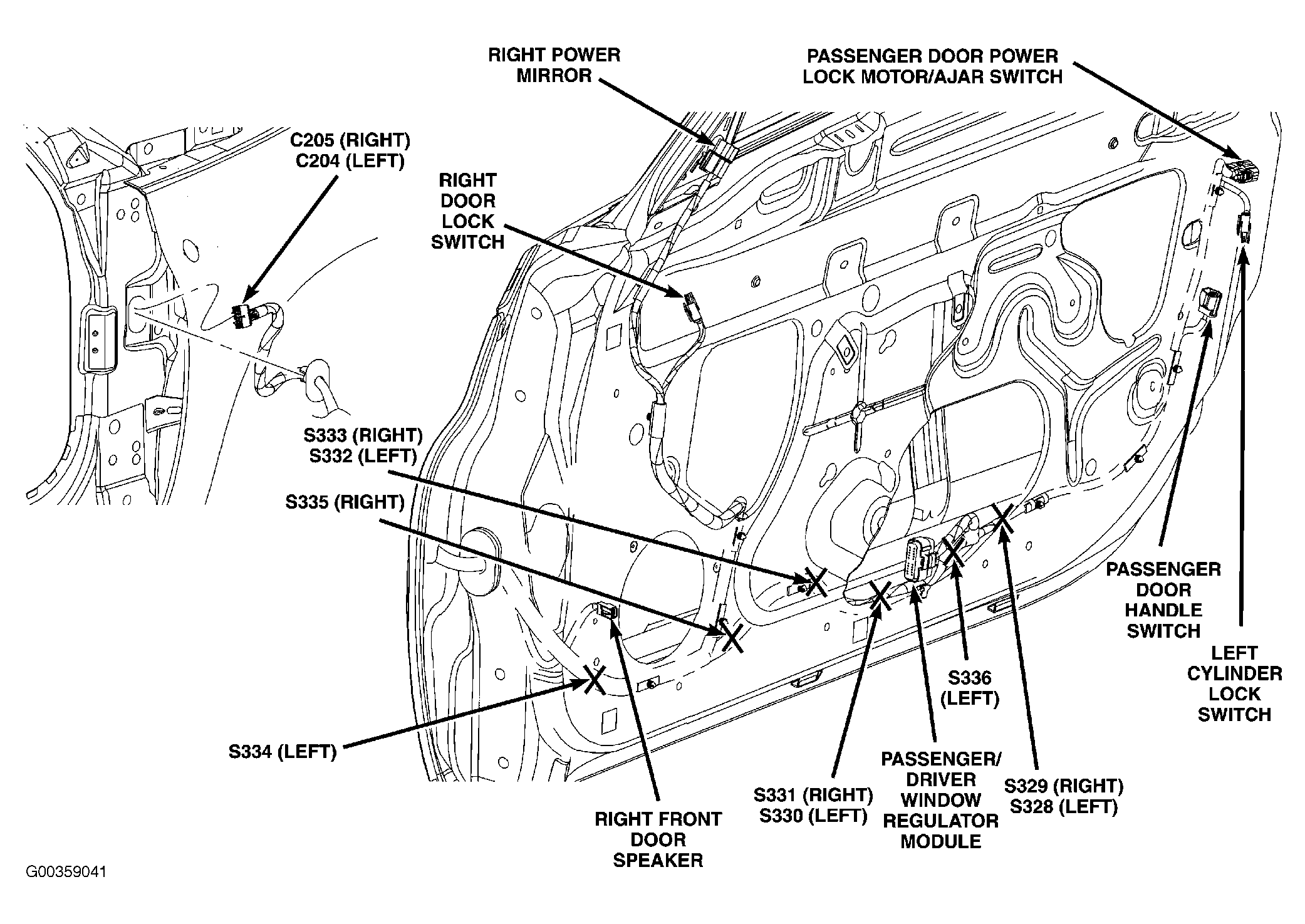 RIGHT POWER MIRROR

PASSENGER DOOR POWER LOCK MOTOR/AJAR SWITCH

C205 (RIGHT)
C204 (LEFT)

RIGHT DOOR LOCK SWITCH

S333 (RIGHT)
S332 (LEFT)

S335 (RIGHT)

PASSENGER DOOR HANDLE SWITCH

LEFT CYLINDER LOCK SWITCH

S336 (LEFT)

S334 (LEFT)

RIGHT FRONT DOOR SPEAKER

S331 (RIGHT)
S330 (LEFT)

PASSENGER/ DRIVER WINDOW REGULATOR MODULE

S329 (RIGHT)
S328 (LEFT)

G00359041