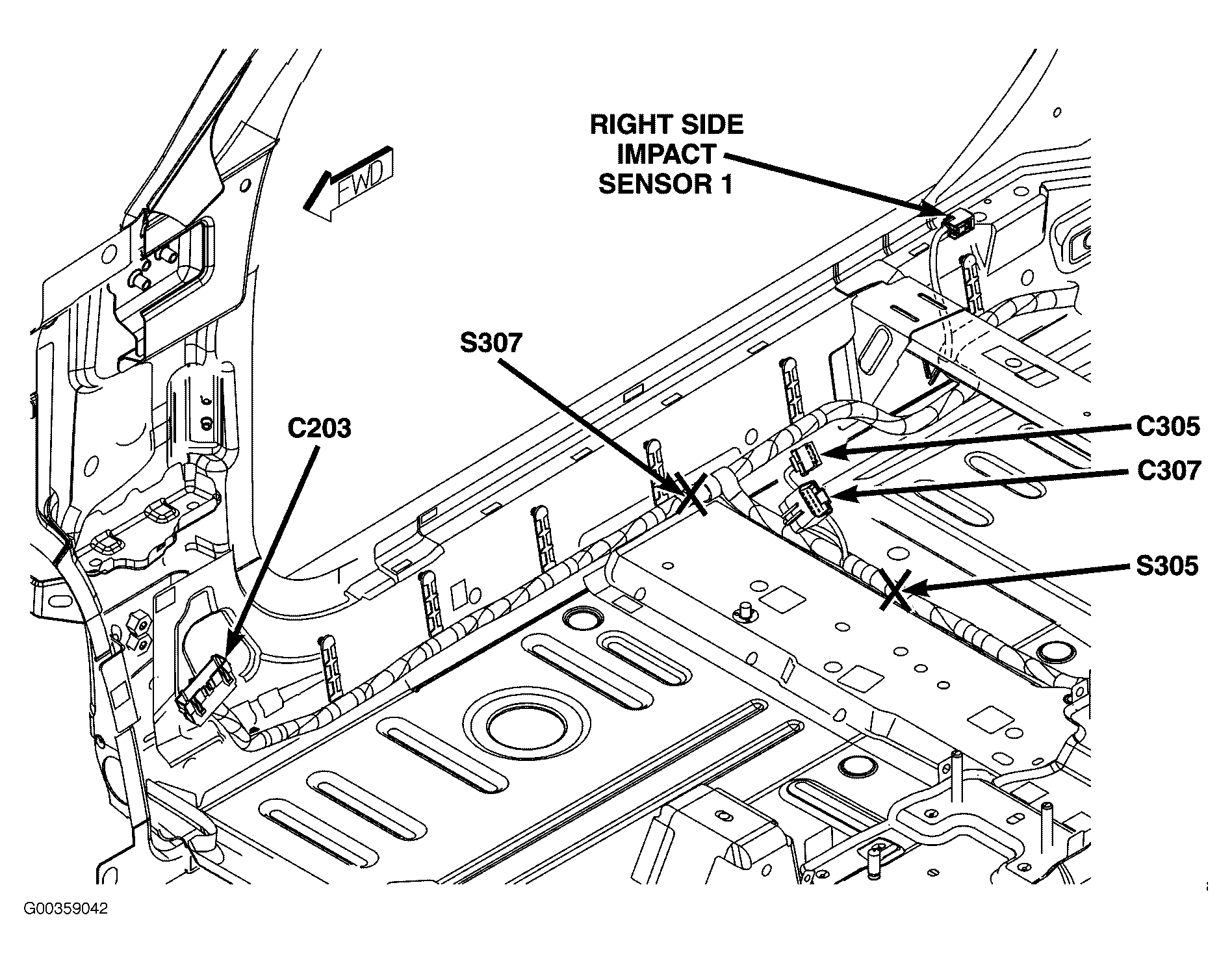 RIGHT SIDE IMPACT SENSOR 1

FWD

S307

C203

C305

C307

S305

G00359042