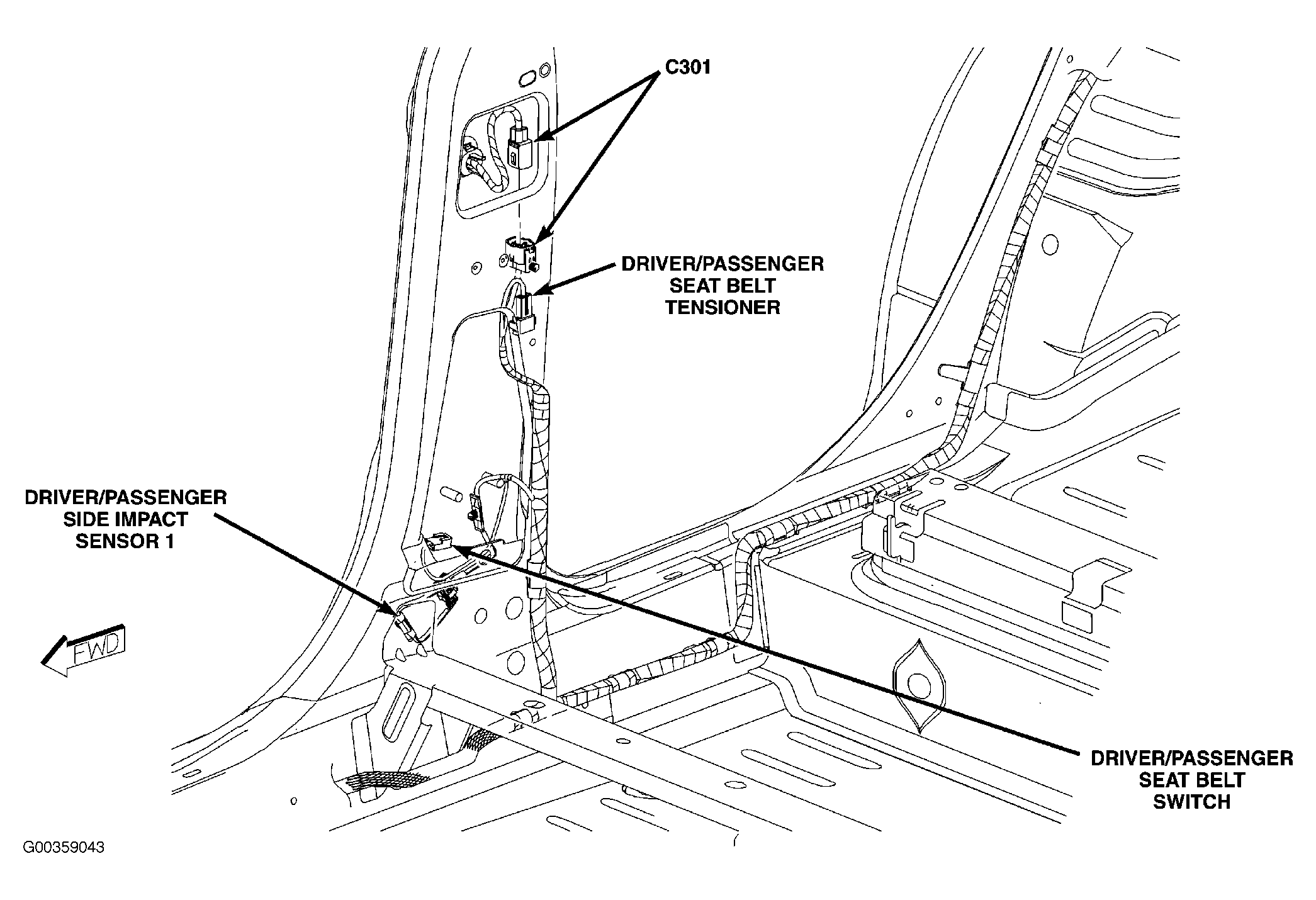 C301

DRIVER/PASSENGER SEAT BELT TENSIONER

DRIVER/PASSENGER SIDE IMPACT SENSOR 1

FWD

DRIVER/PASSENGER SEAT BELT SWITCH

G00359043