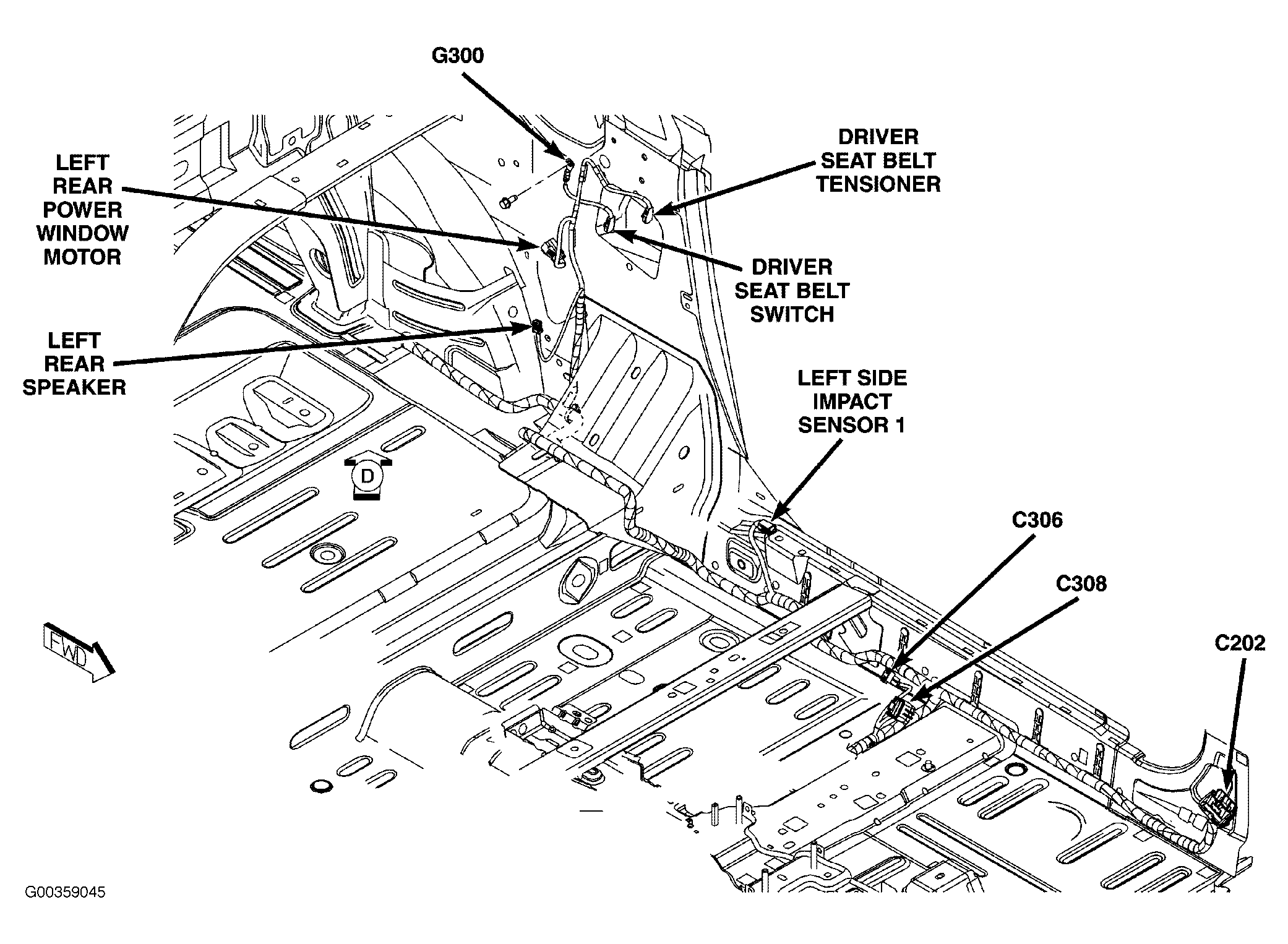 G300

DRIVER SEAT BELT TENSIONER

LEFT REAR POWER WINDOW MOTOR

DRIVER SEAT BELT SWITCH

LEFT REAR SPEAKER

LEFT SIDE IMPACT SENSOR 1

D

C306

C308

FWD

C202

G00359045