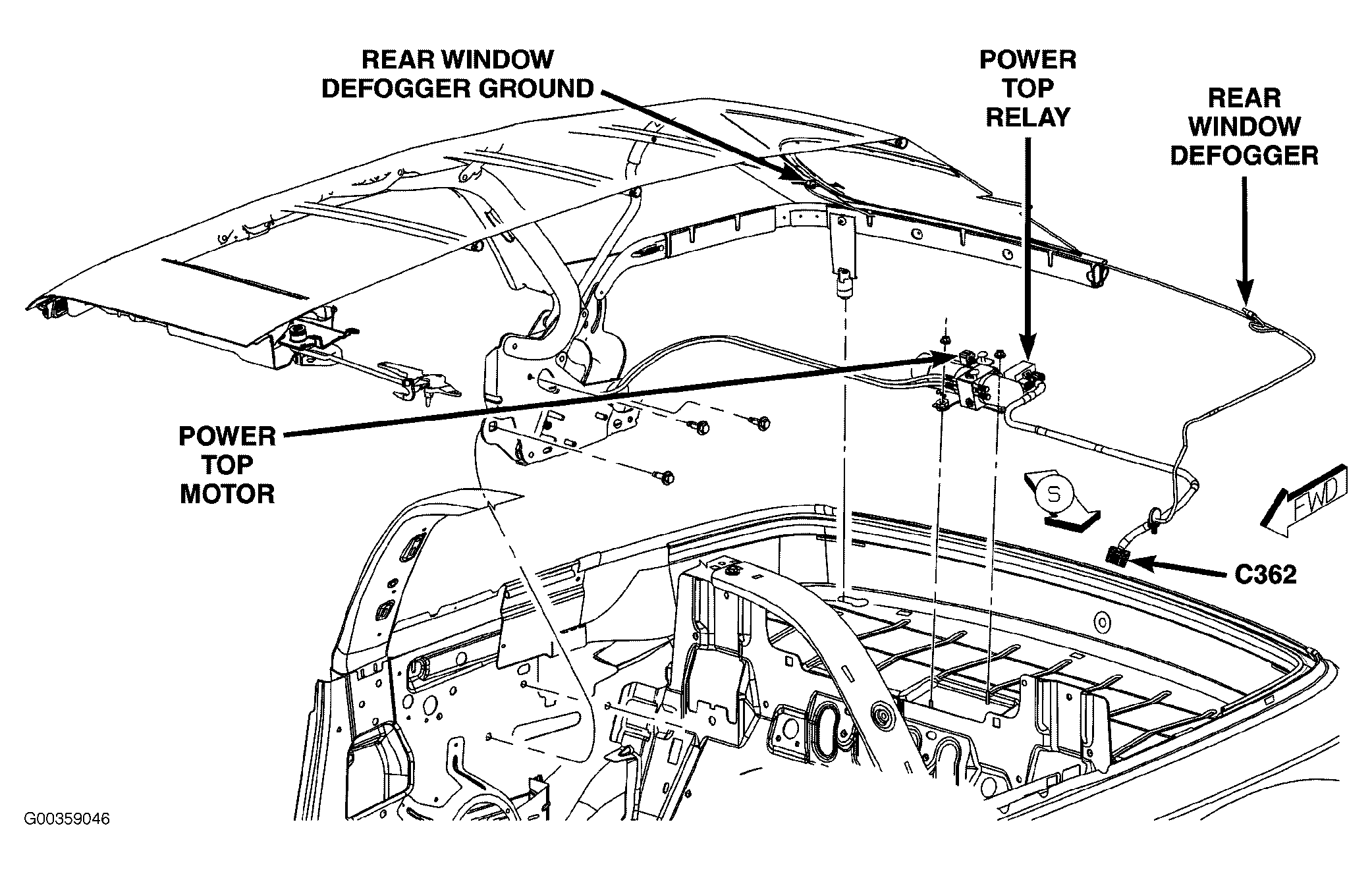 REAR WINDOW
DEFOGGER GROUND

POWER
TOP
RELAY

REAR
WINDOW
DEFOGGER

POWER
TOP
MOTOR

S

FWD

C362

G00359046