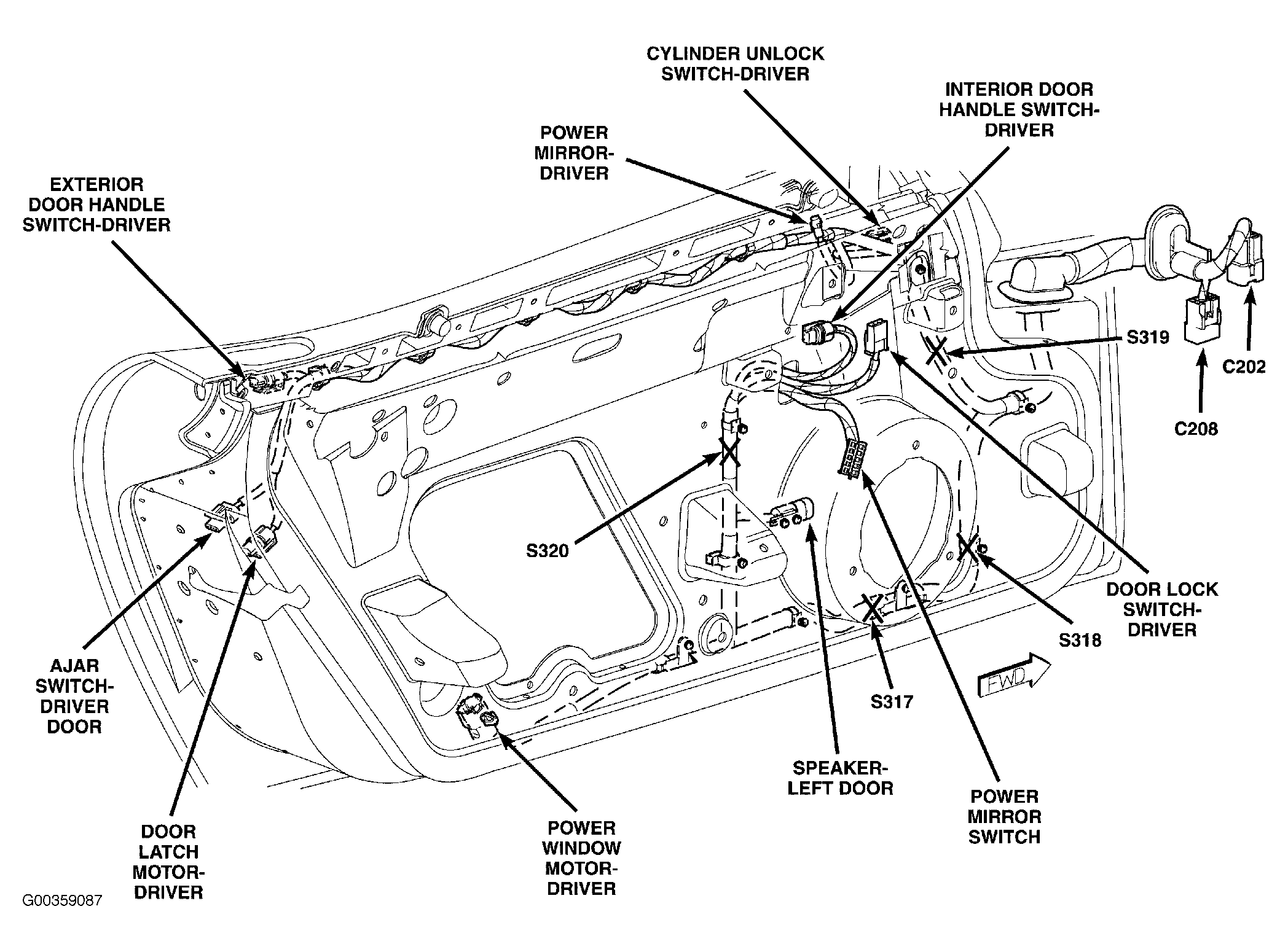 CYLINDER UNLOCK SWITCH-DRIVER

INTERIOR DOOR HANDLE SWITCH-DRIVER

POWER MIRROR-DRIVER

EXTERIOR DOOR HANDLE SWITCH-DRIVER

S319

C202

C208

S320

DOOR LOCK SWITCH-DRIVER

S318

FWD

S317

AJAR SWITCH-DRIVER DOOR

SPEAKER-LEFT DOOR

POWER MIRROR SWITCH

DOOR LATCH MOTOR-DRIVER

POWER WINDOW MOTOR-DRIVER

G00359087