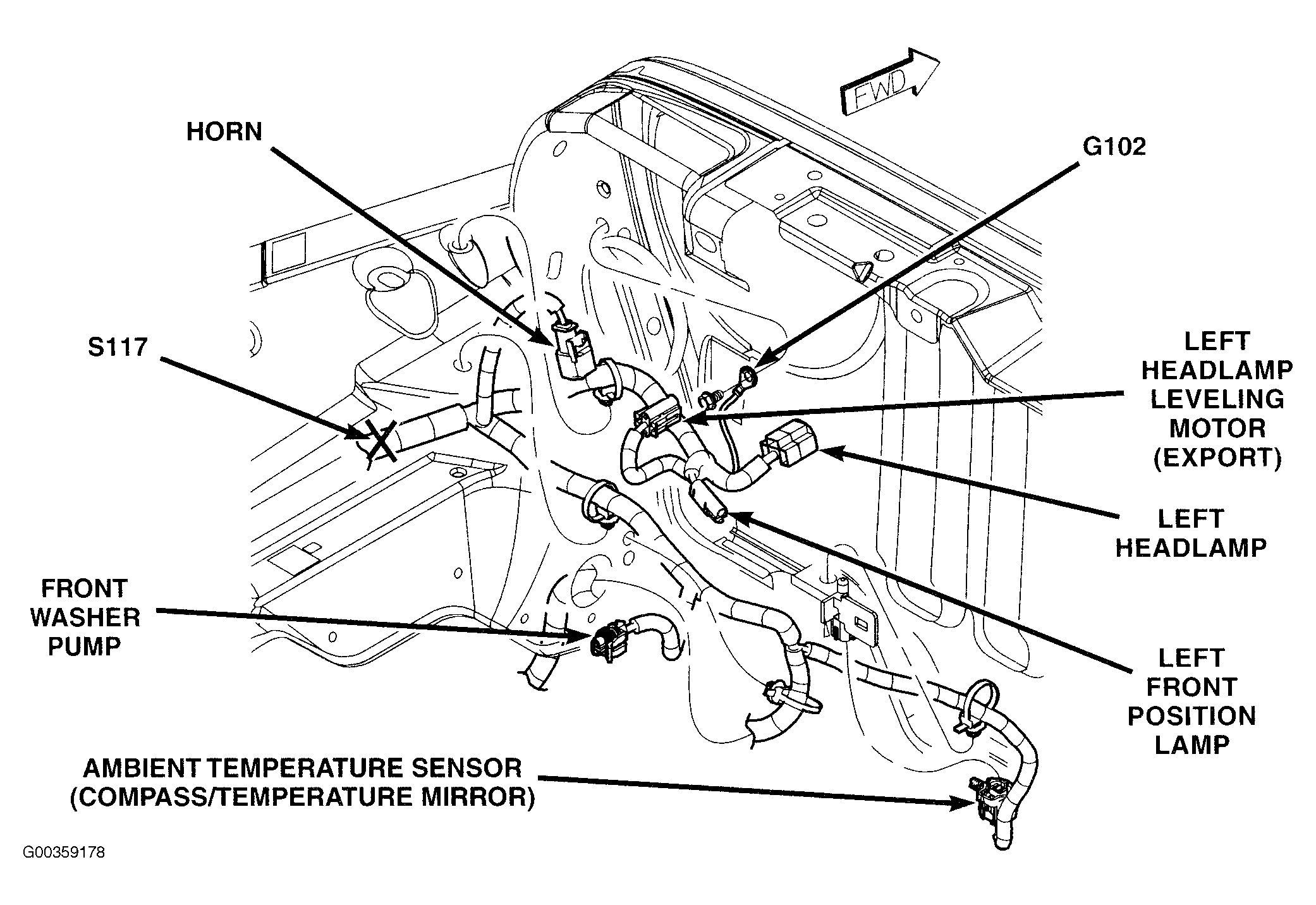 FWD

HORN

G102

S117

LEFT HEADLAMP LEVELING MOTOR (EXPORT)

LEFT HEADLAMP

FRONT WASHER PUMP

LEFT FRONT POSITION LAMP

AMBIENT TEMPERATURE SENSOR (COMPASS/TEMPERATURE MIRROR)

G00359178