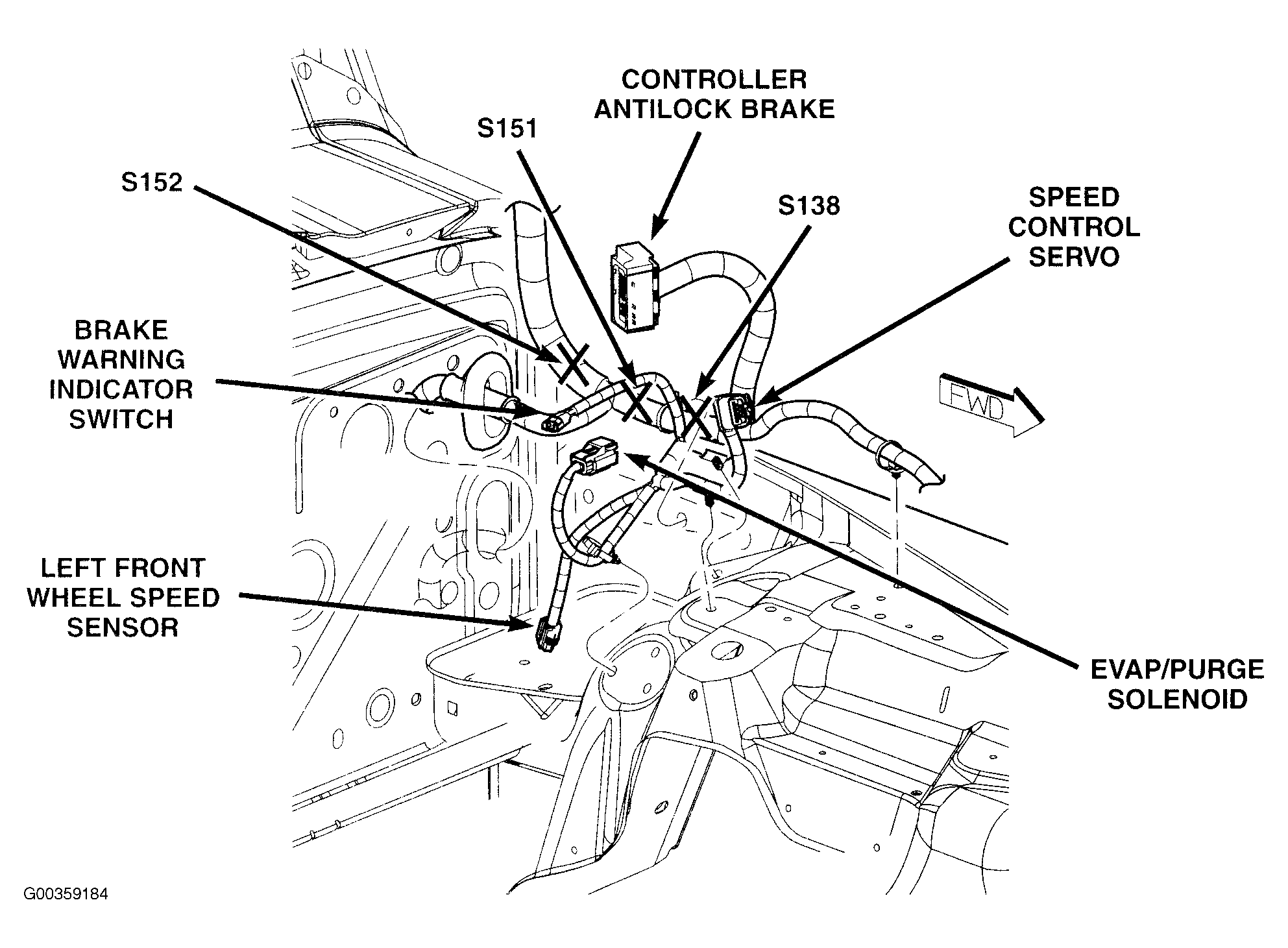 CONTROLLER ANTILOCK BRAKE

S151

S152

S138

SPEED CONTROL SERVO

BRAKE WARNING INDICATOR SWITCH

FWD

LEFT FRONT WHEEL SPEED SENSOR

EVAP/PURGE SOLENOID

G00359184