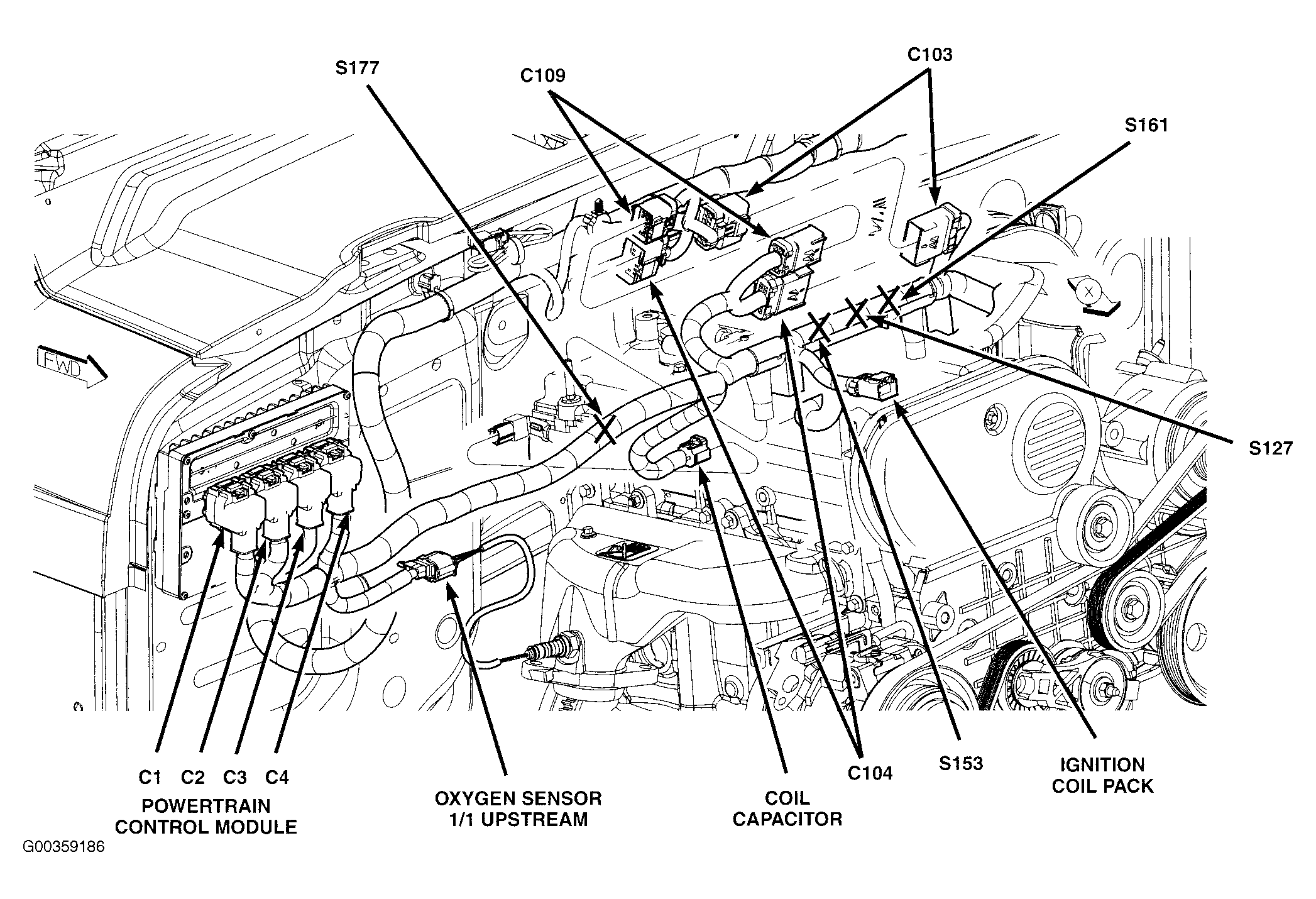 S177

C109

C103

S161

FWD

S127

C1 C2 C3 C4

POWERTRAIN CONTROL MODULE

OXYGEN SENSOR 1/1 UPSTREAM

COIL CAPACITOR

C104

S153

IGNITION COIL PACK

G00359186