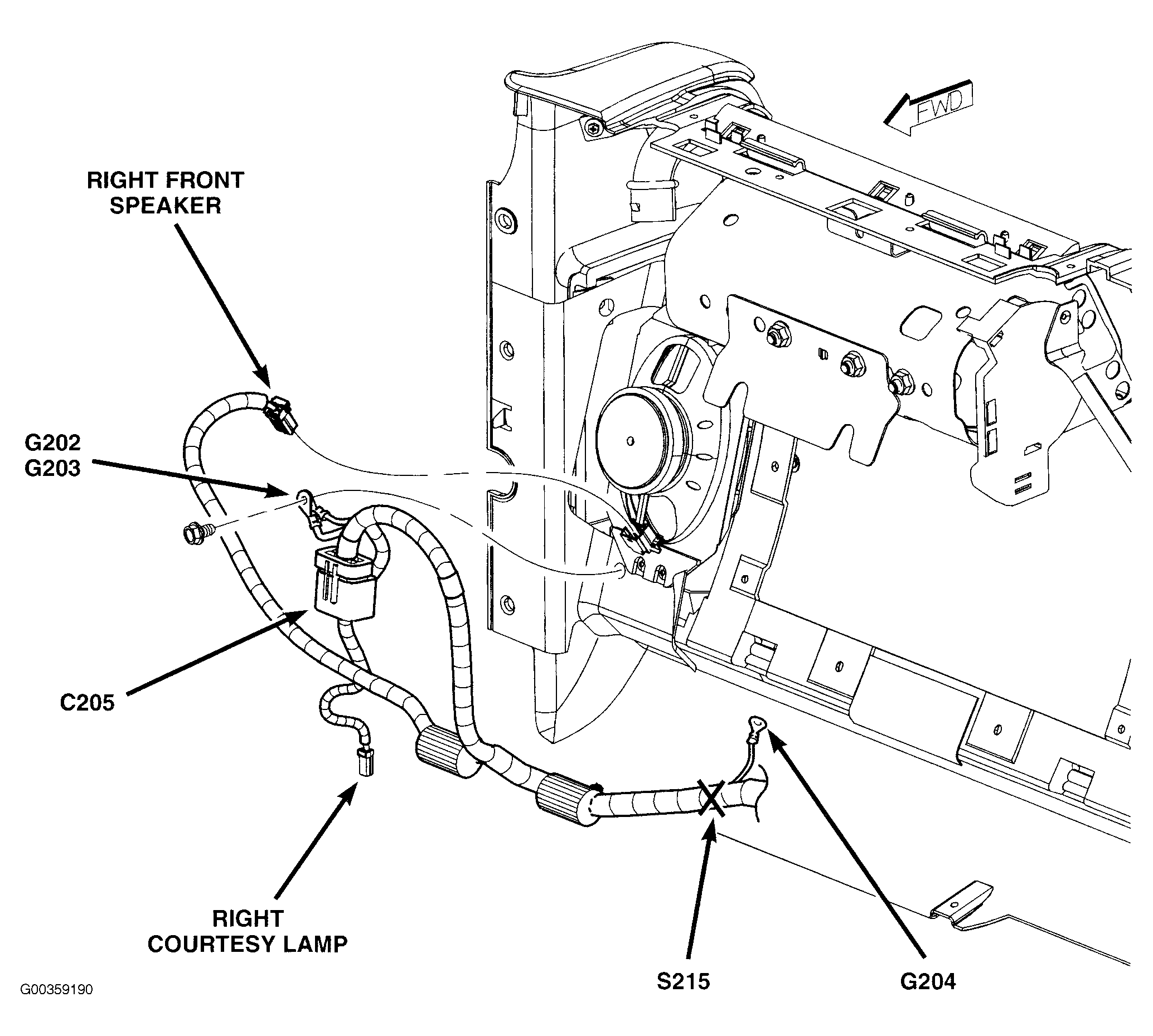 FWD

RIGHT FRONT SPEAKER

G202
G203

C205

RIGHT COURTESY LAMP

S215

G204

G00359190