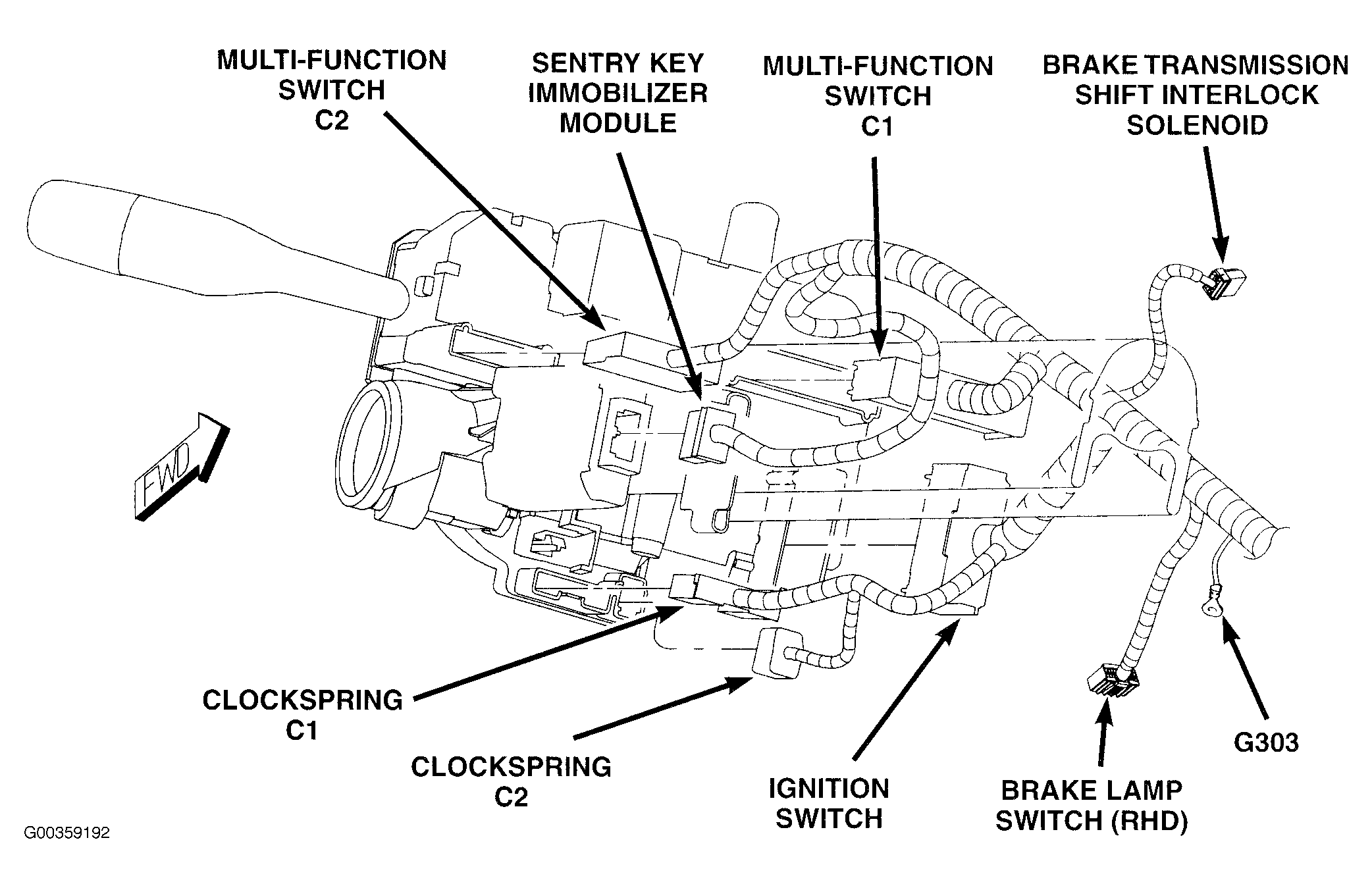 MULTI-FUNCTION SWITCH C2

SENTRY KEY IMMOBILIZER MODULE

MULTI-FUNCTION SWITCH C1

BRAKE TRANSMISSION SHIFT INTERLOCK SOLENOID

FWD

CLOCKSPRING C1

CLOCKSPRING C2

IGNITION SWITCH

BRAKE LAMP SWITCH (RHD)

G303

G00359192