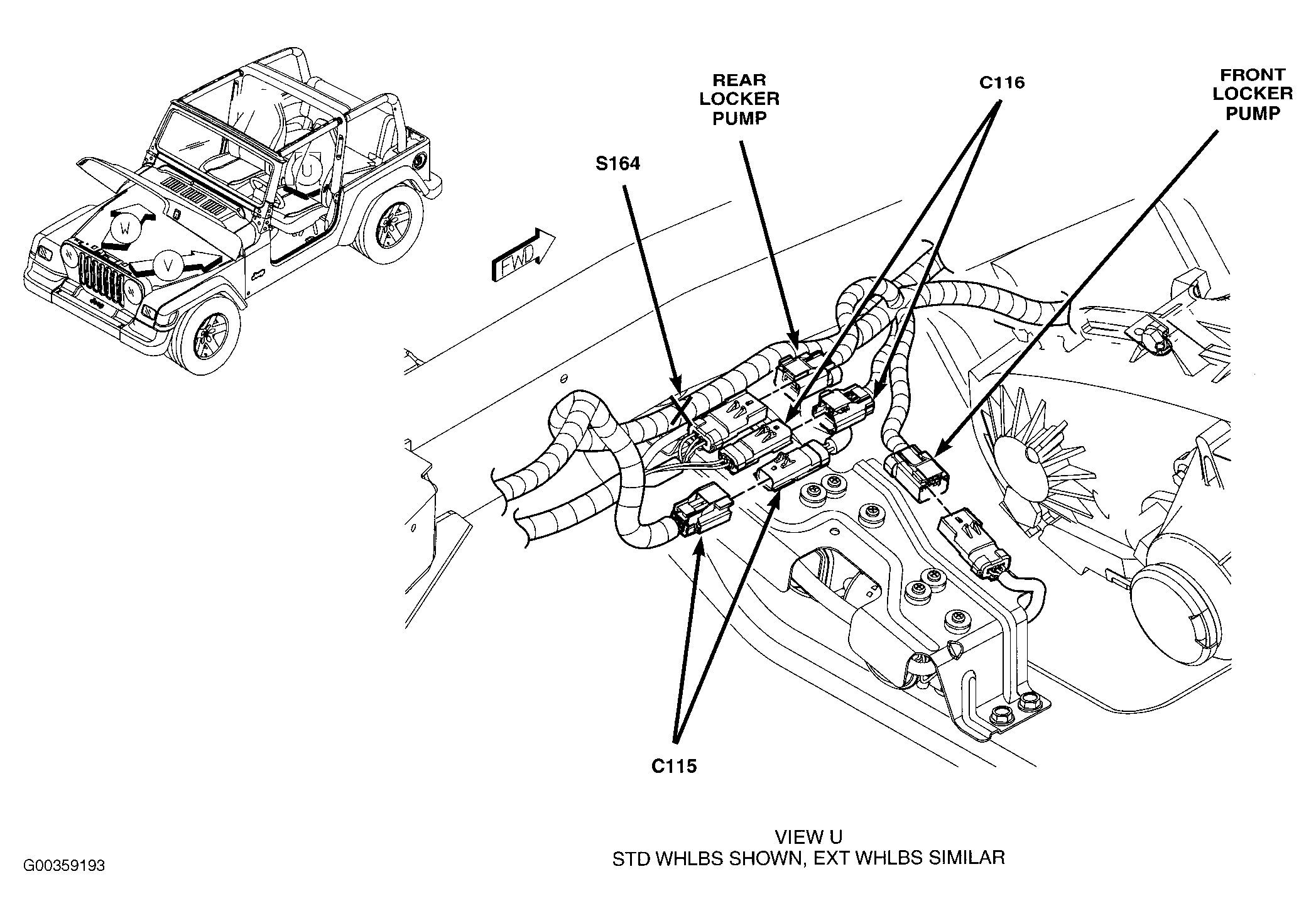 U
W
V
FWD
S164
REAR LOCKER PUMP
C116
FRONT LOCKER PUMP
C115
VIEW U
STD WHLBS SHOWN, EXT WHLBS SIMILAR
G00359193