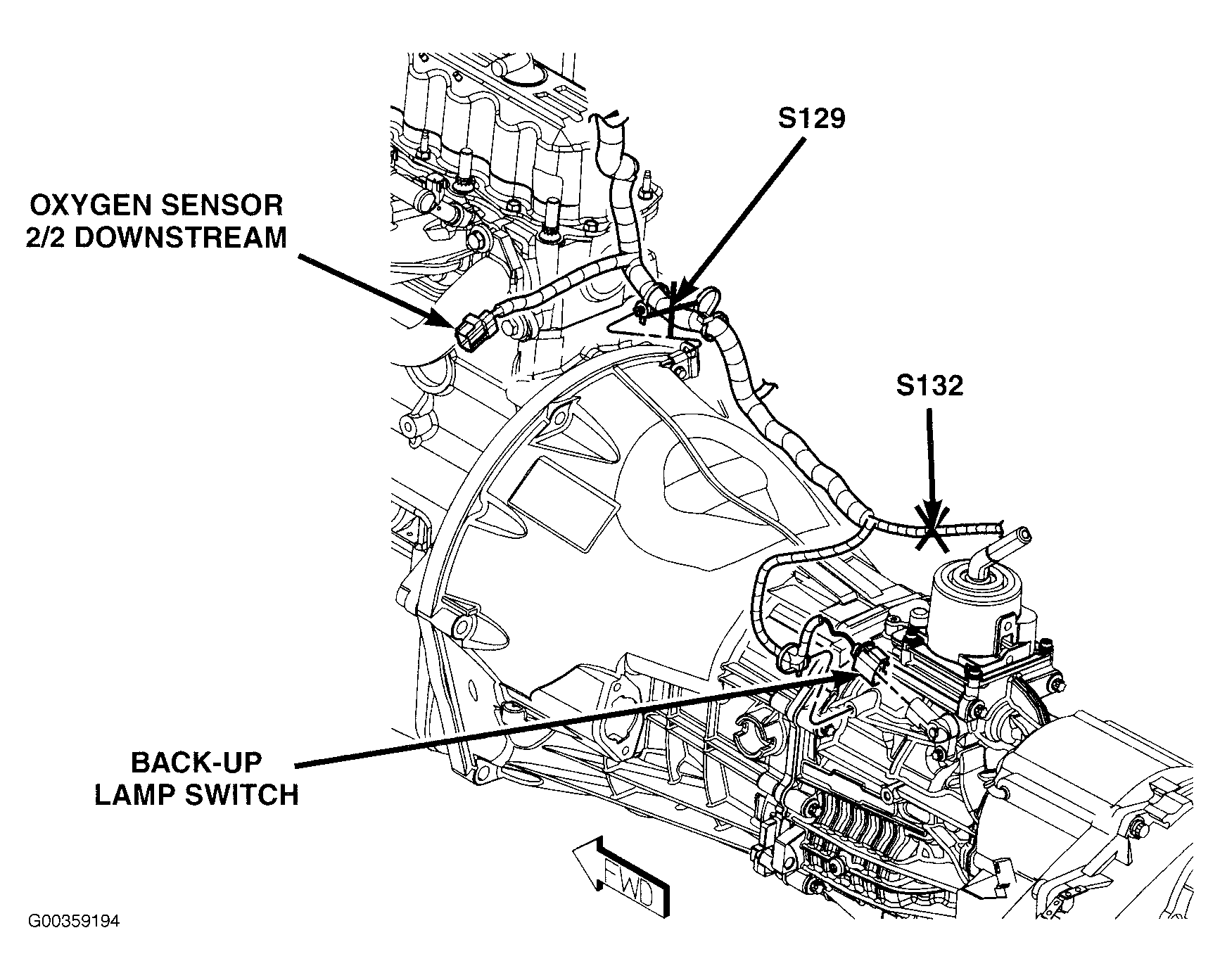 S129

OXYGEN SENSOR
2/2 DOWNSTREAM

S132

BACK-UP
LAMP SWITCH

FWD

G00359194