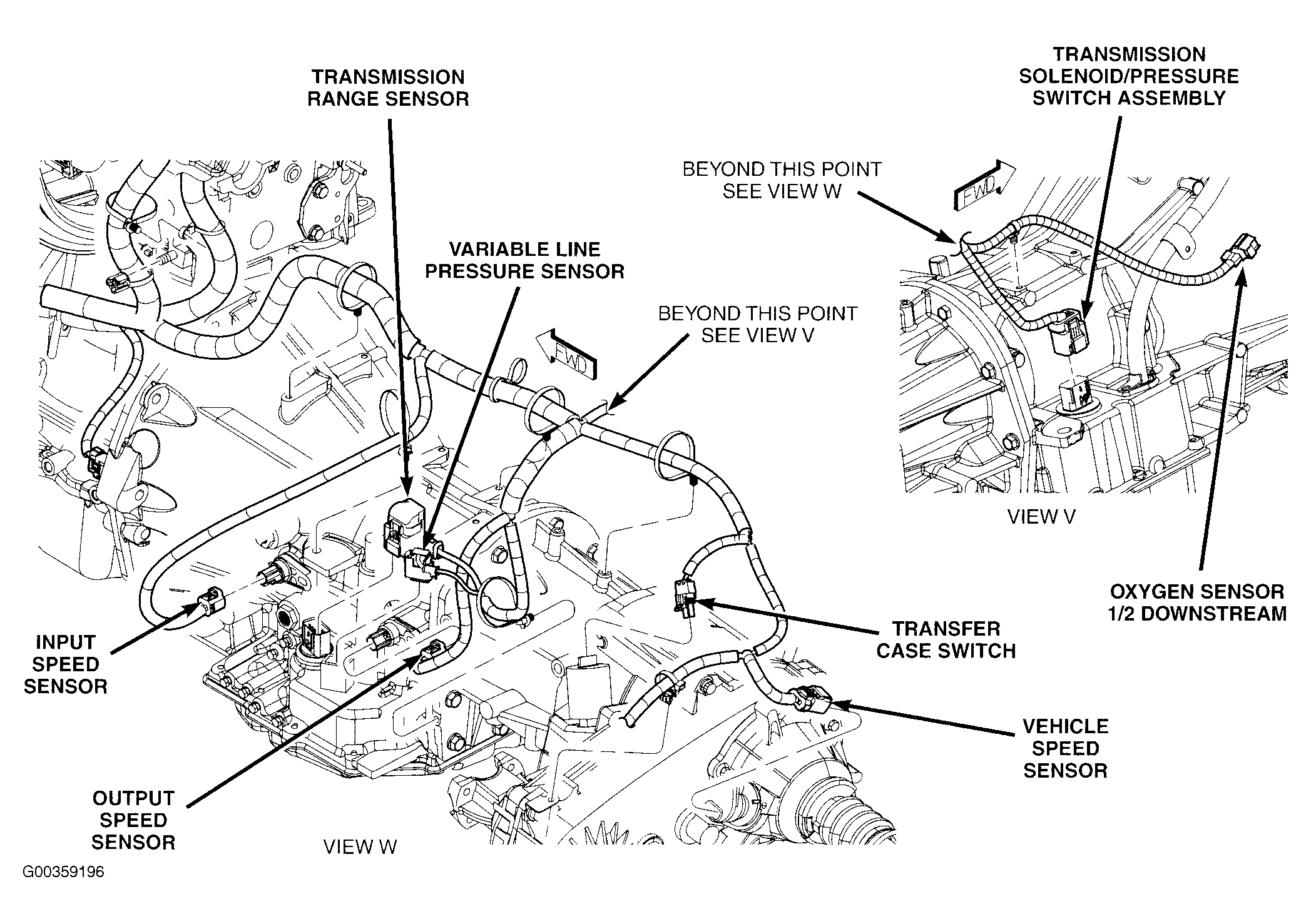 TRANSMISSION RANGE SENSOR

TRANSMISSION SOLENOID/PRESSURE SWITCH ASSEMBLY

BEYOND THIS POINT SEE VIEW W

FWD

VARIABLE LINE PRESSURE SENSOR

BEYOND THIS POINT SEE VIEW V

FWD

VIEW V

OXYGEN SENSOR 1/2 DOWNSTREAM

INPUT SPEED SENSOR

TRANSFER CASE SWITCH

VEHICLE SPEED SENSOR

OUTPUT SPEED SENSOR

VIEW W

G00359196