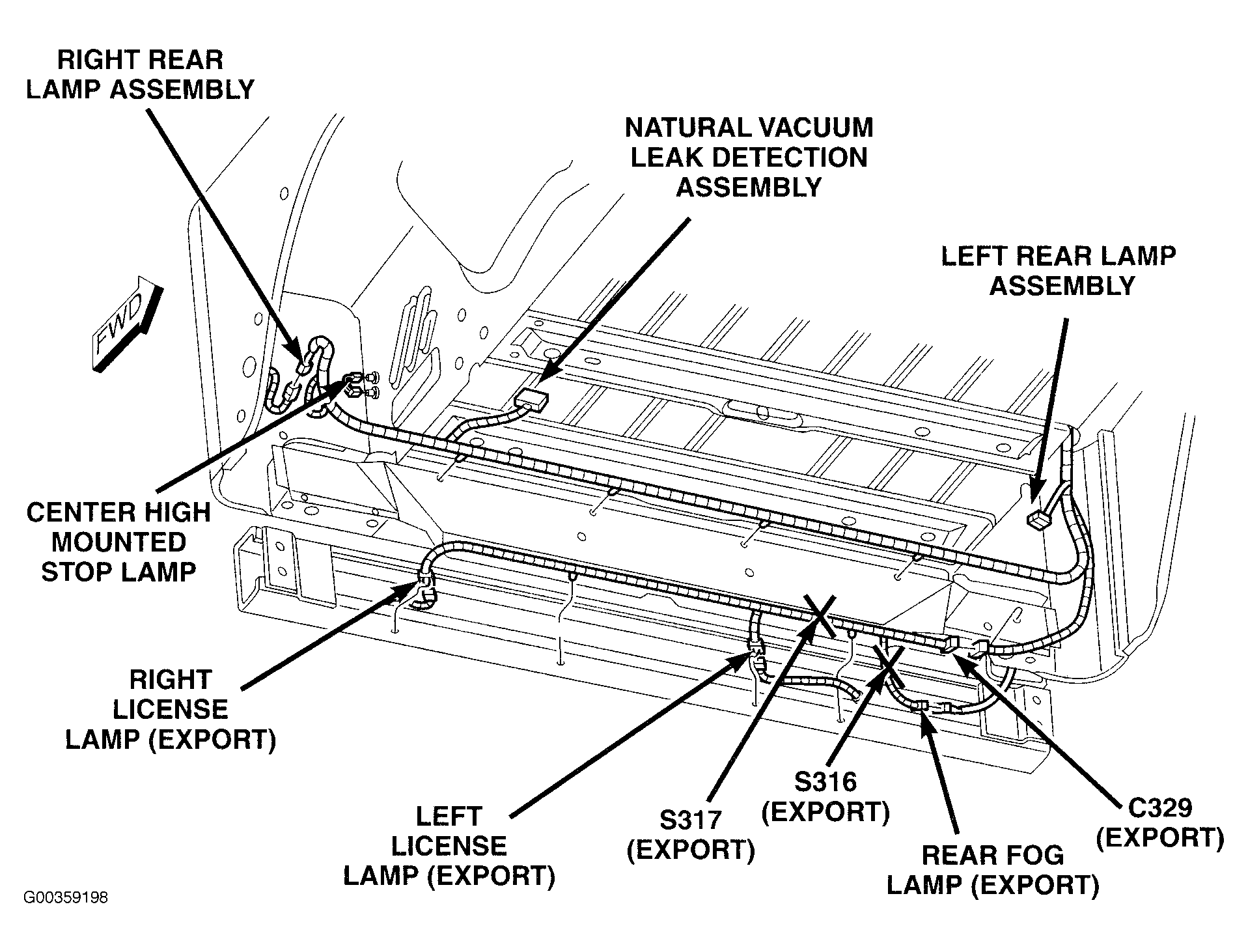 RIGHT REAR LAMP ASSEMBLY

NATURAL VACUUM LEAK DETECTION ASSEMBLY

LEFT REAR LAMP ASSEMBLY

FWD

CENTER HIGH MOUNTED STOP LAMP

RIGHT LICENSE LAMP (EXPORT)

LEFT LICENSE LAMP (EXPORT)

S317 (EXPORT)

S316 (EXPORT)

REAR FOG LAMP (EXPORT)

C329 (EXPORT)

G00359198