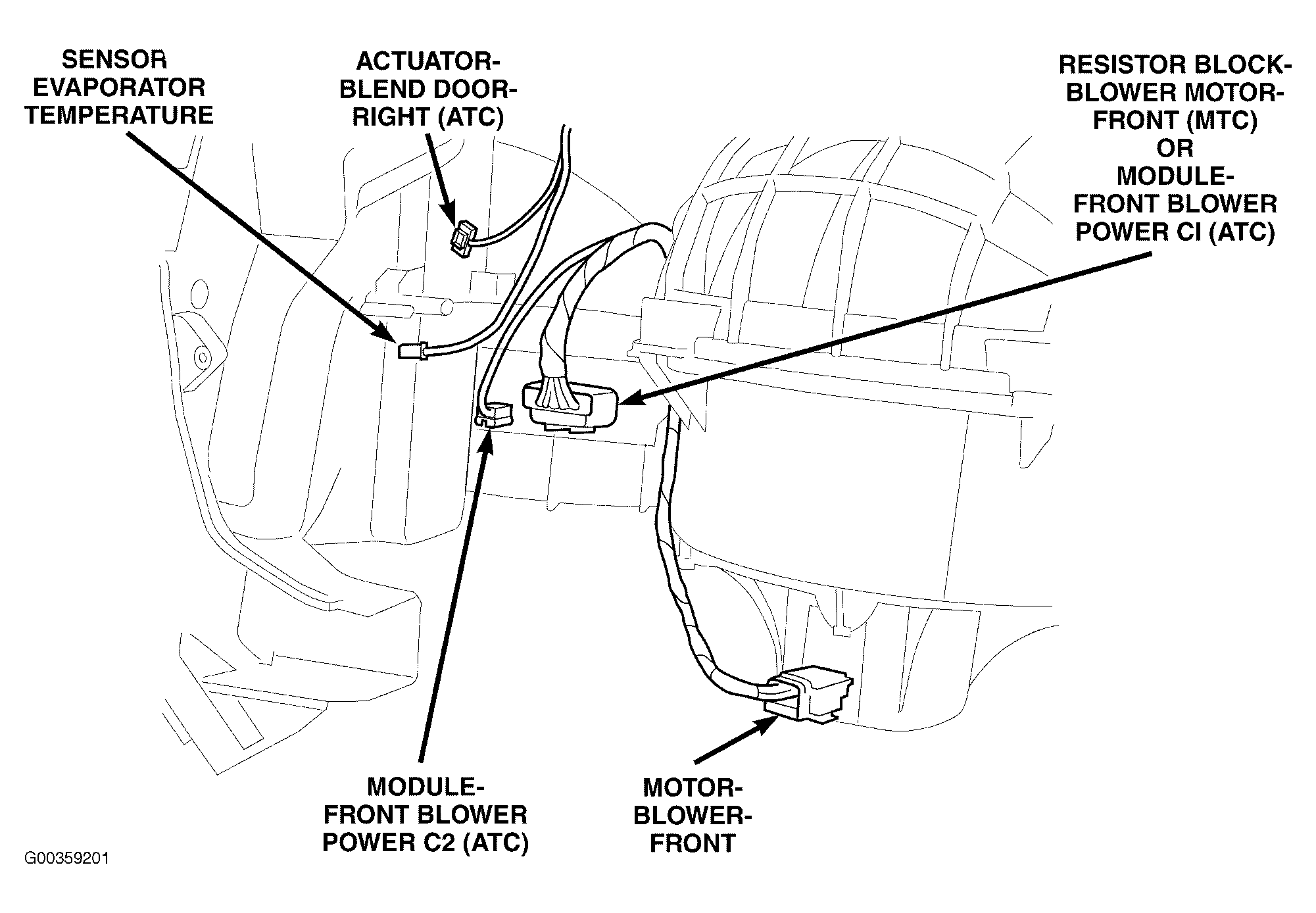 SENSOR EVAPORATOR TEMPERATURE

ACTUATOR-BLEND DOOR-RIGHT (ATC)

RESISTOR BLOCK-BLOWER MOTOR-FRONT (MTC) OR MODULE-FRONT BLOWER POWER CI (ATC)

MODULE-FRONT BLOWER POWER C2 (ATC)

MOTOR-BLOWER-FRONT

G00359201