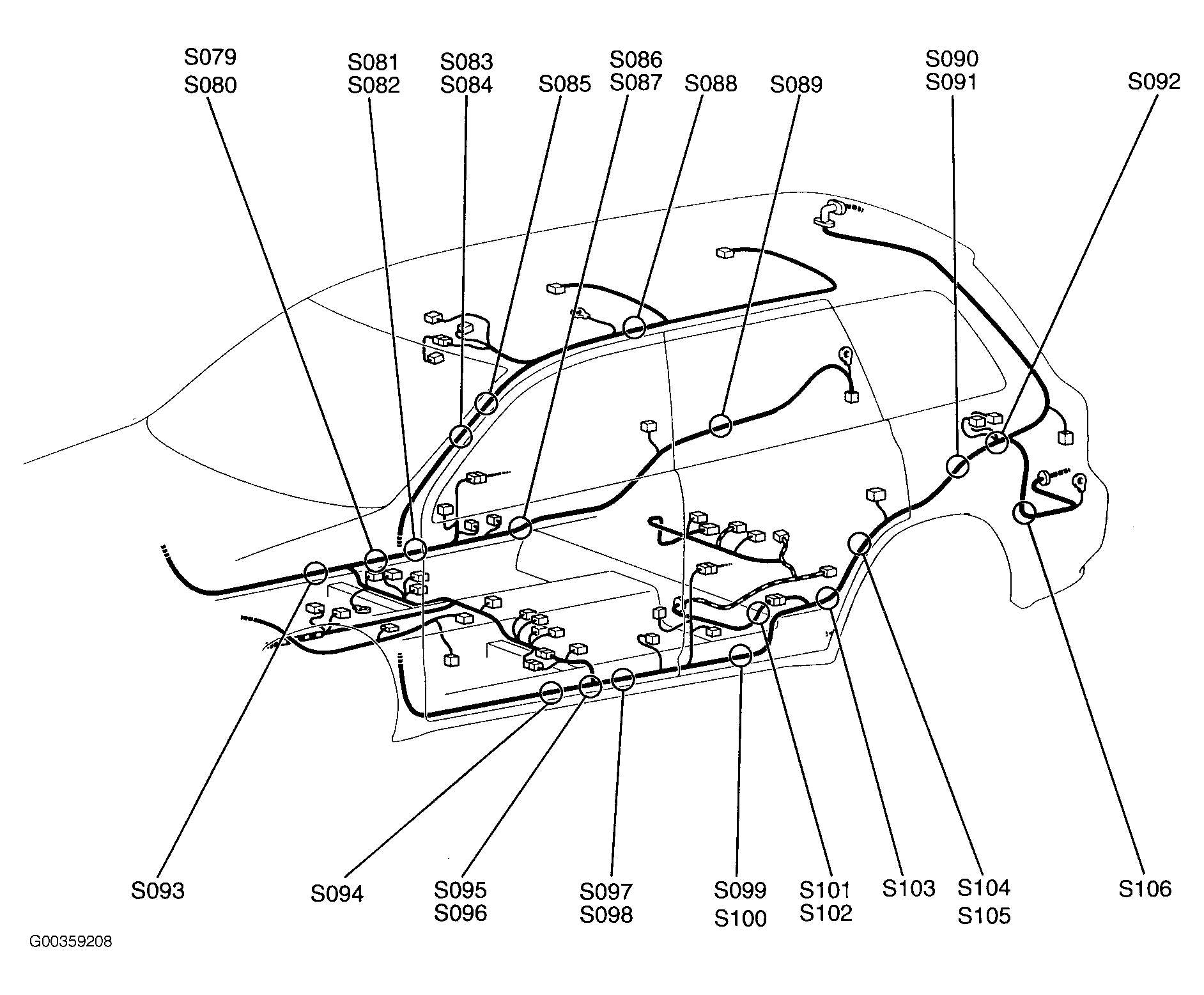 S079
S080

S081
S082

S083
S084

S085

S086
S087

S088

S089

S090
S091

S092

S093

S094

S095
S096

S097
S098

S099
S100

S101
S102

S103

S104
S105

S106

G00359208