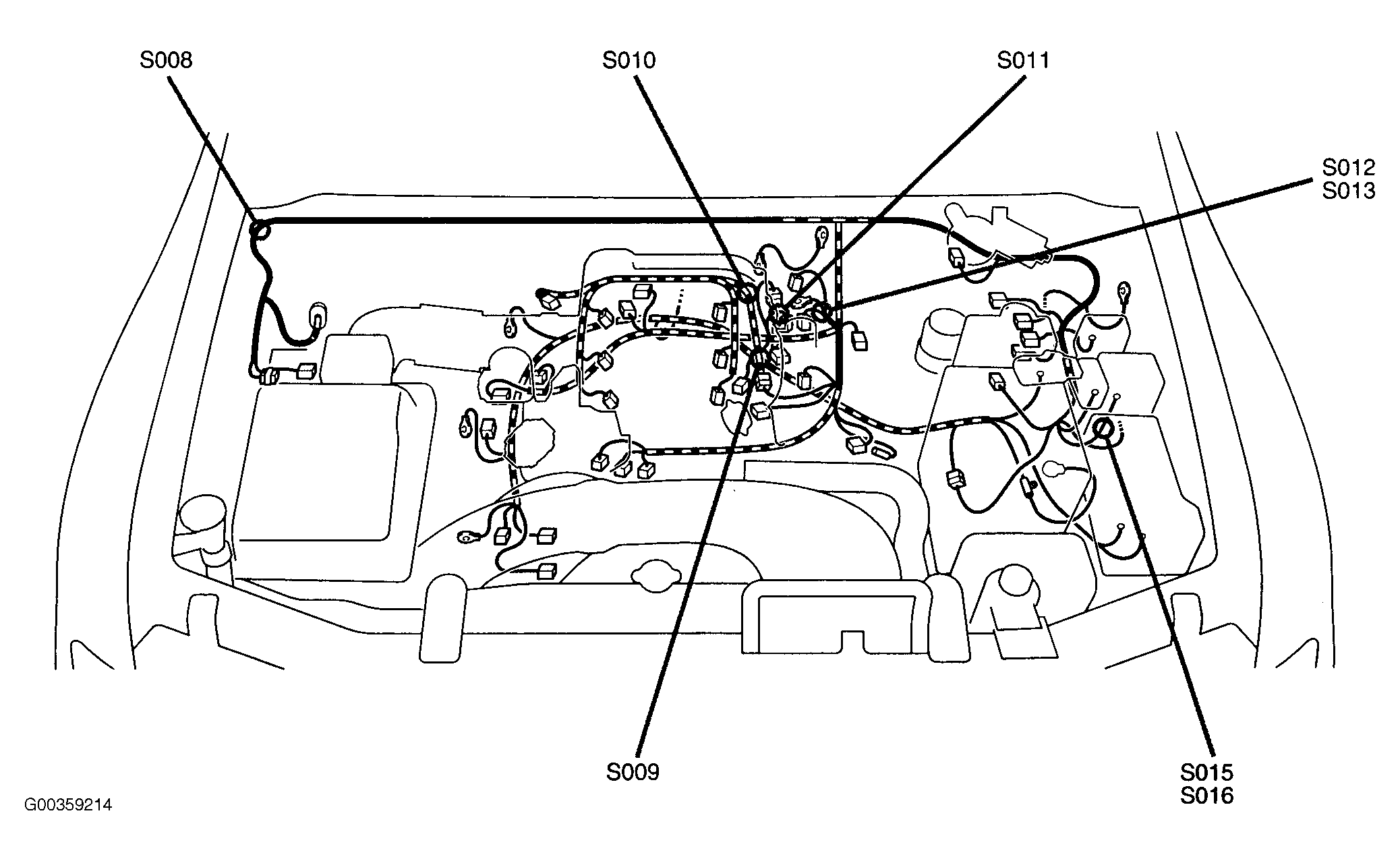 S008
S010
S011
S012
S013
S009
S015
S016
G00359214