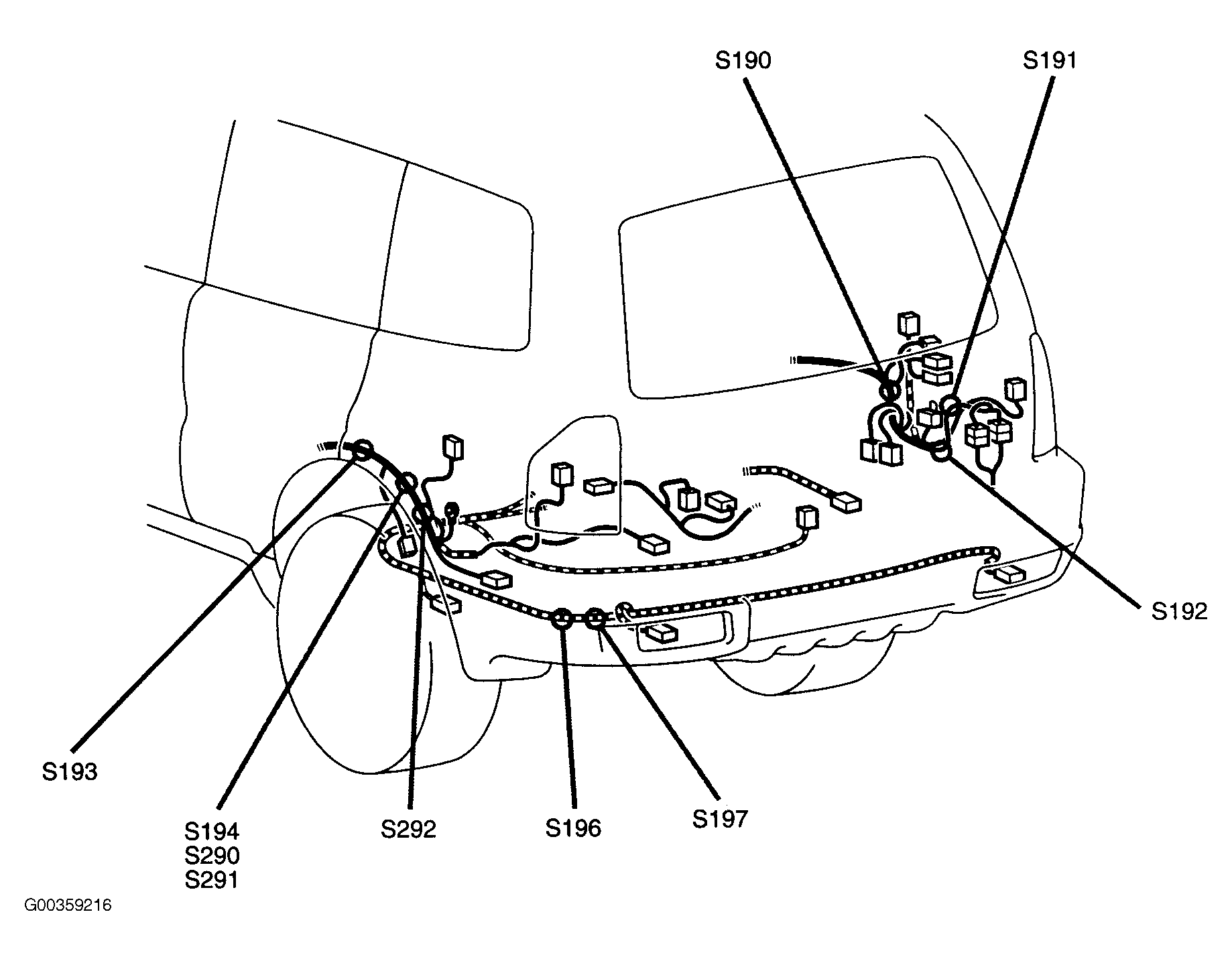 S190
S191
S192
S193
S194
S290
S291
S292
S196
S197
G00359216