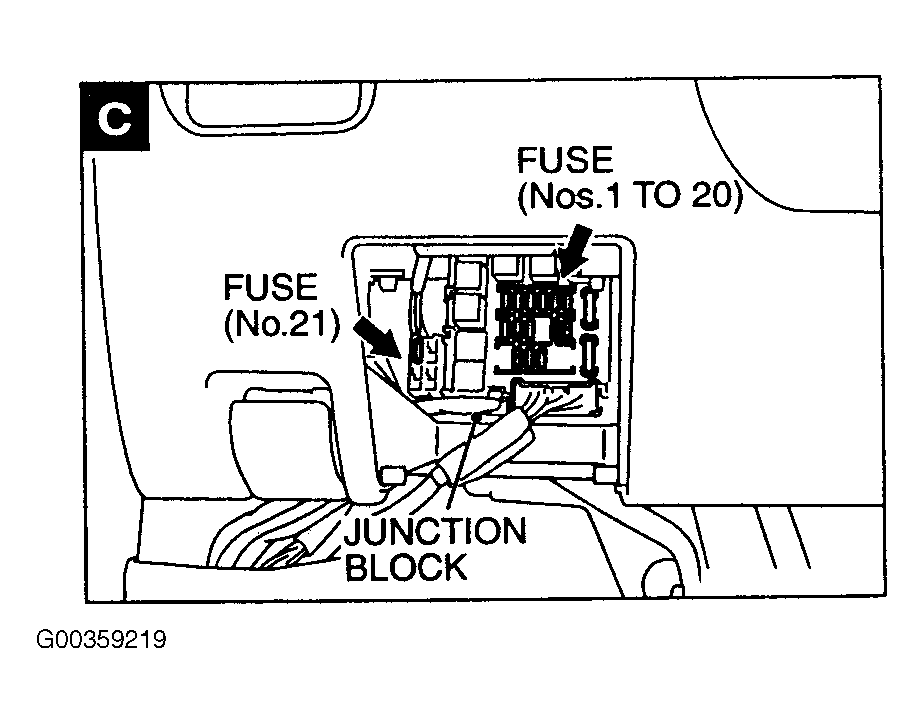 C

FUSE
(Nos.1 TO 20)

FUSE
(No.21)

JUNCTION
BLOCK

G00359219