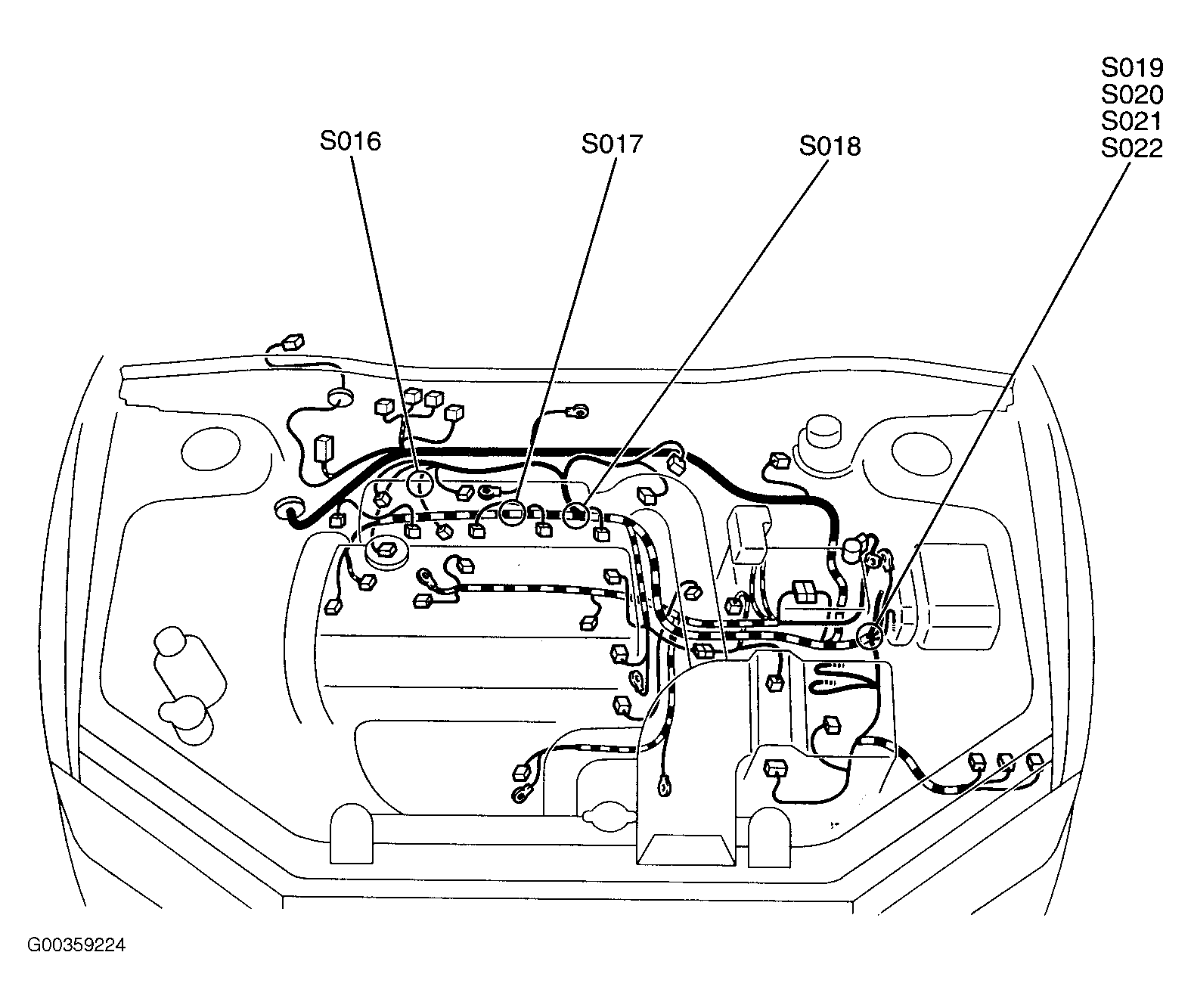 S019
S020
S021
S022

S016

S017

S018

G00359224