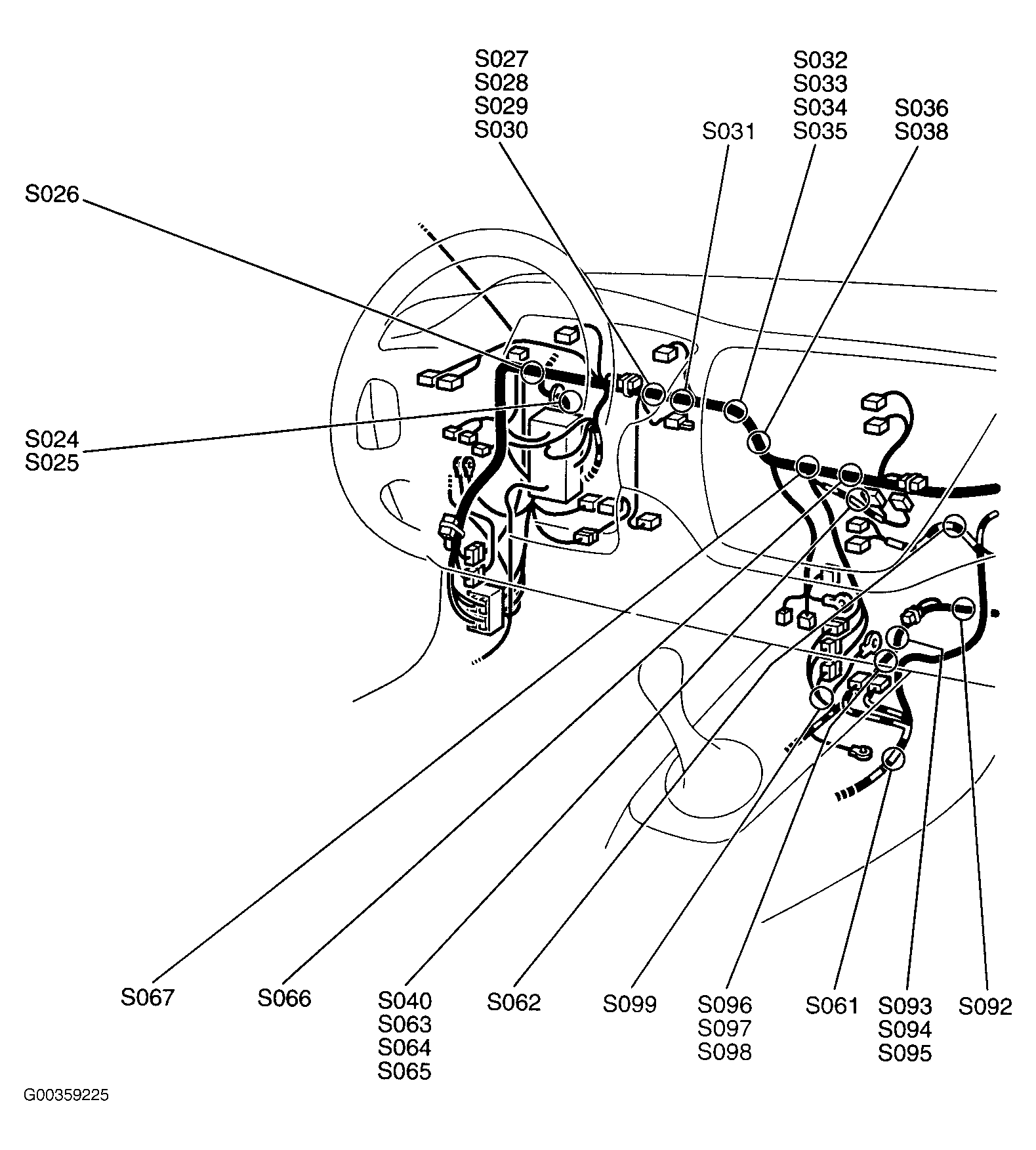 S027
S028
S029
S030

S032
S033
S034
S035

S031

S036
S038

S026

S024
S025

S067

S066

S040
S063
S064
S065

S062

S099

S096
S097
S098

S061

S093
S094
S095

S092

G00359225