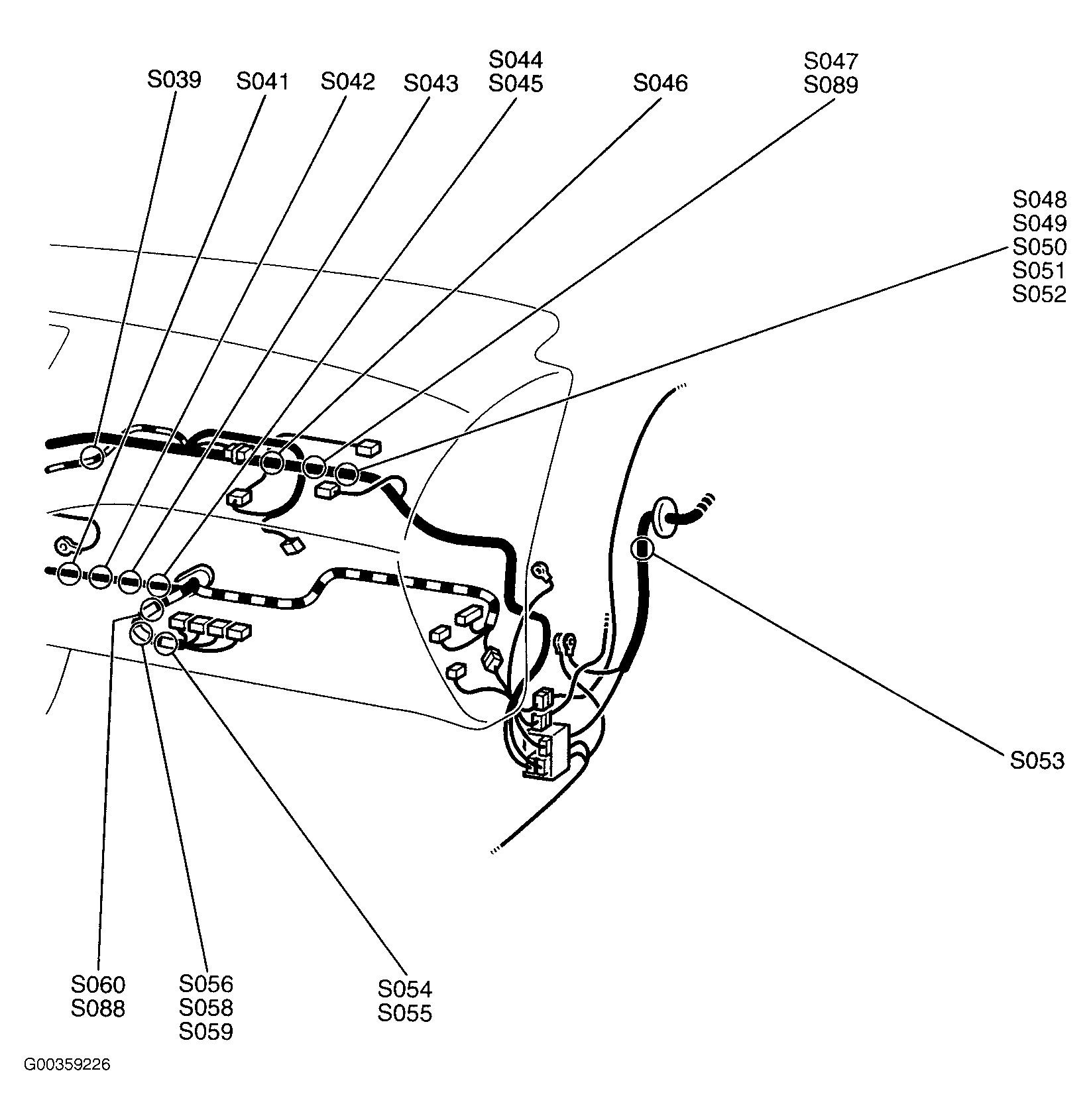 S039
S041
S042
S043
S044
S045
S046
S047
S089
S048
S049
S050
S051
S052
S053
S060
S088
S056
S058
S059
S054
S055
G00359226