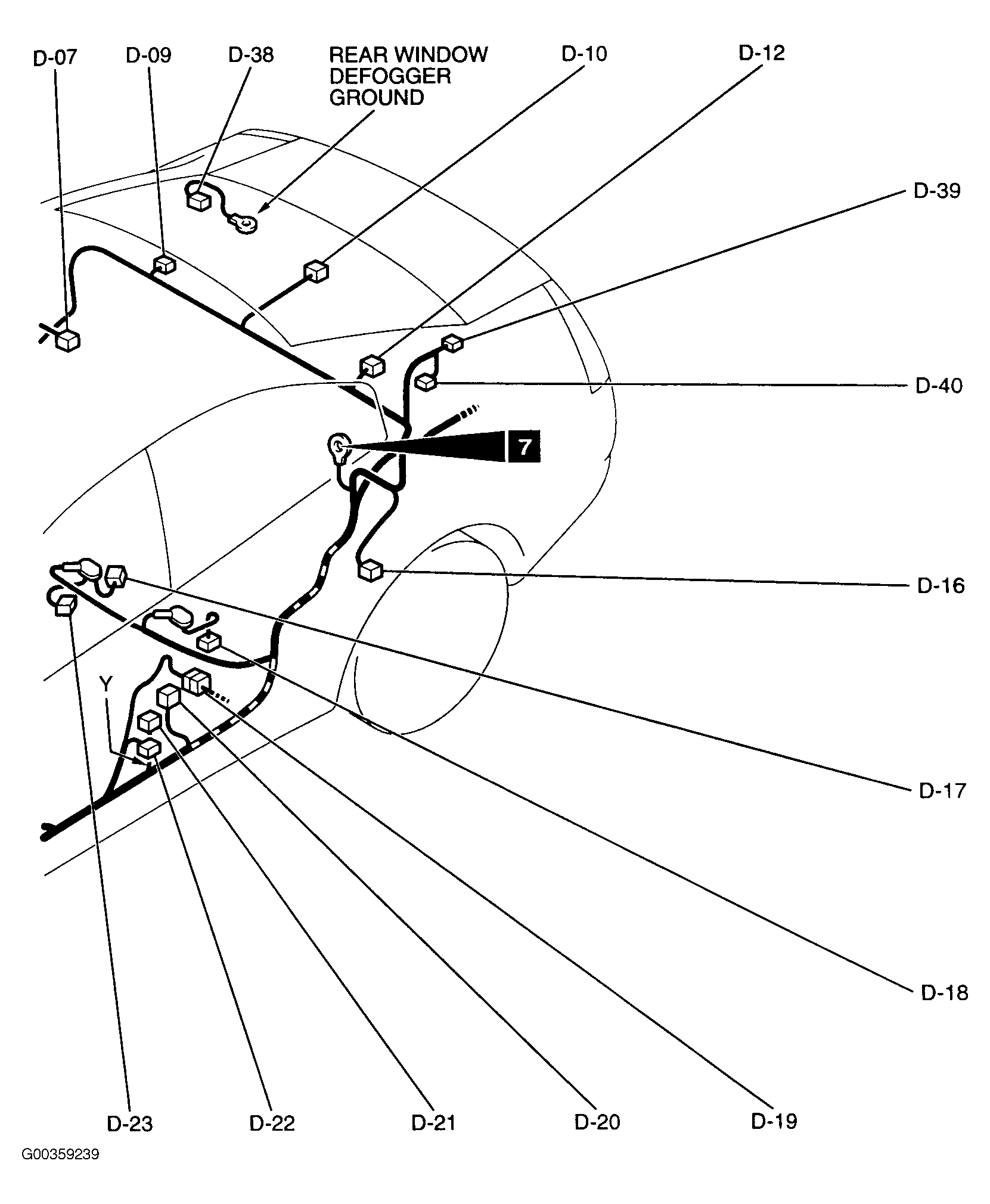 D-07
D-09
D-38
REAR WINDOW DEFOGGER GROUND
D-10
D-12
D-39
D-40
7
D-16
Y
D-17
D-18
D-23
D-22
D-21
D-20
D-19
G00359239